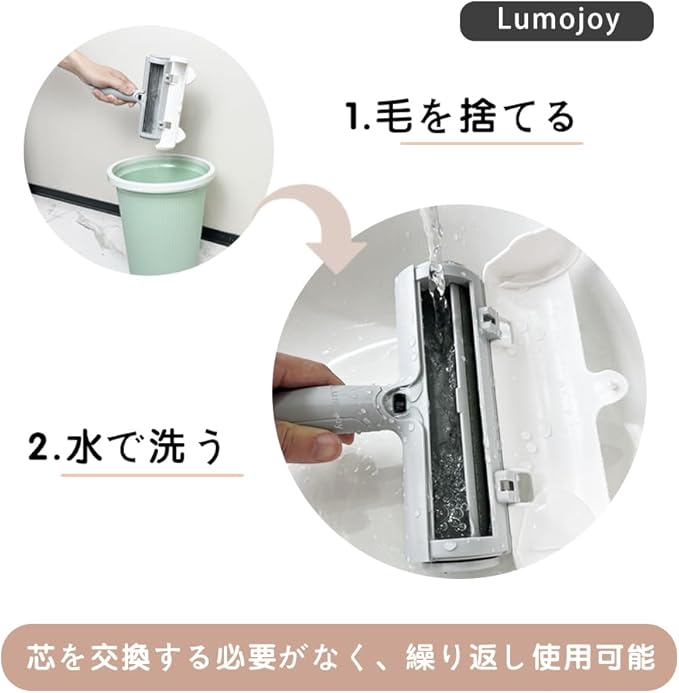 Lumojoy

1.毛を捨てる

2.水で洗う

芯を交換する必要がなく、繰り返し使用可能