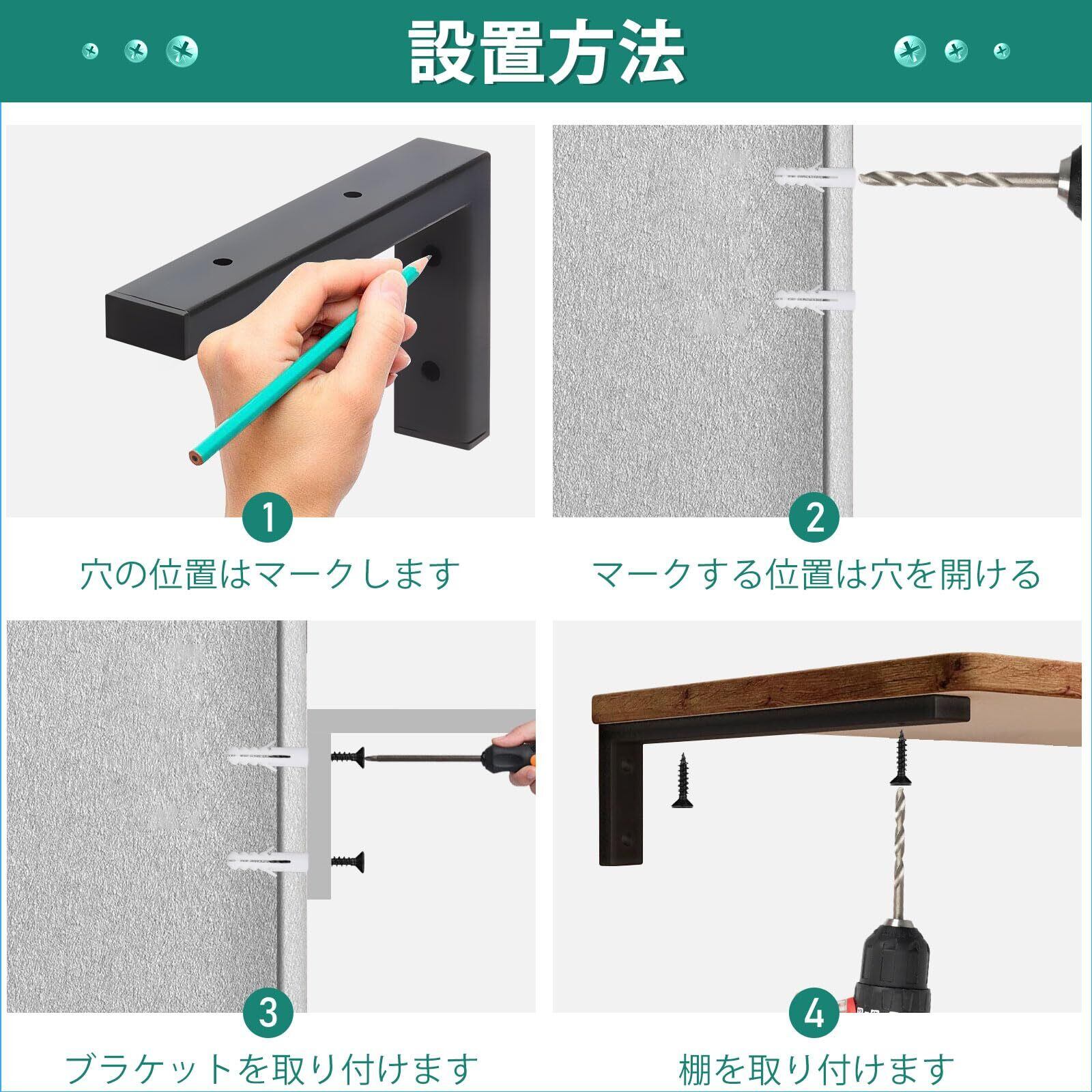 設置方法

1

穴の位置はマークします

2

マークする位置は穴を開ける

3

ブラケットを取り付けます

4

棚を取り付けます