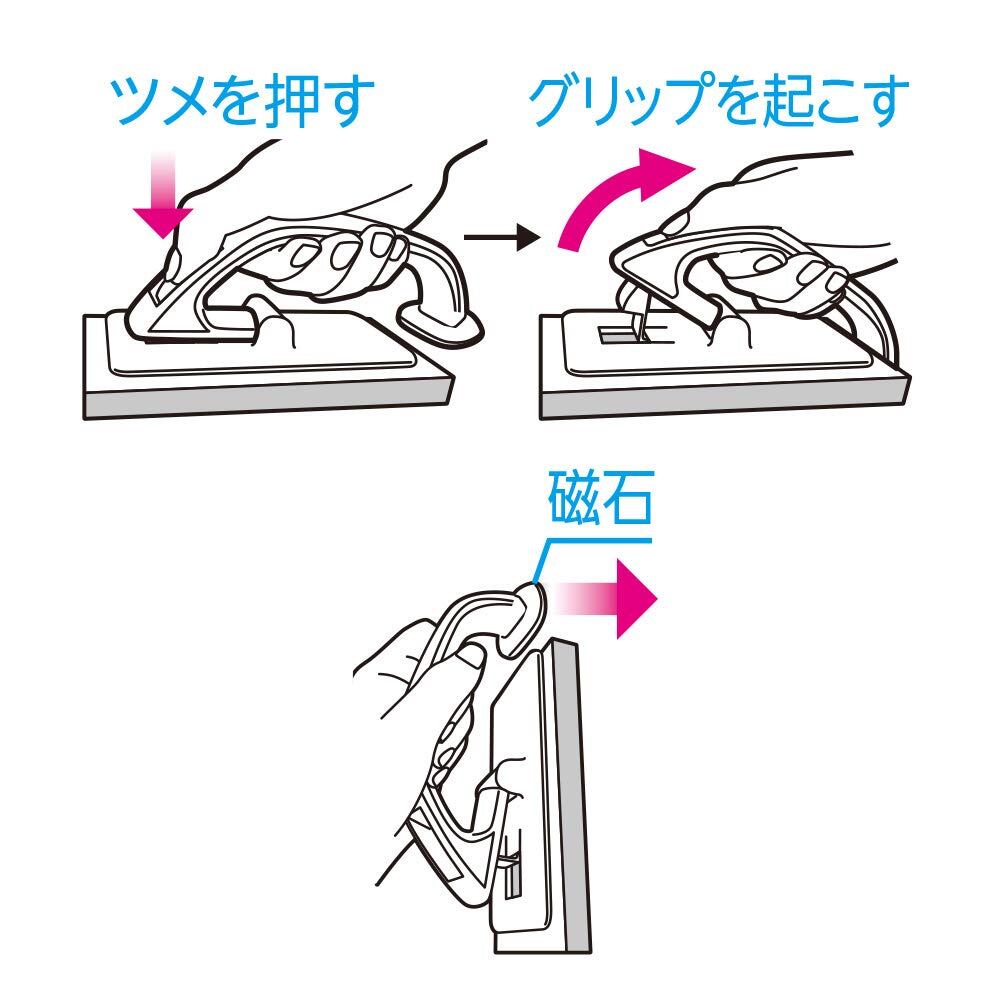 ツメを押す

グリップを起こす

磁石