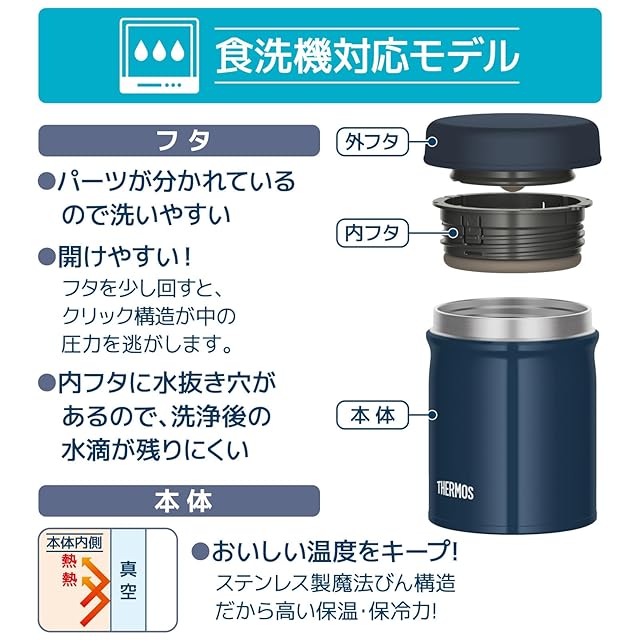 食洗機対応モデル

フタ

●パーツが分かれているので洗いやすい

●開けやすい!
フタを少し回すと、クリック構造が中の圧力を逃がします。

●内フタに水抜き穴があるので、洗浄後の水滴が残りにくい

外フタ

内フタ

本体

THERMOS

本体

本体内側

熱

熱

真空

●おいしい温度をキープ!
ステンレス製魔法びん構造だから高い保温・保冷力!