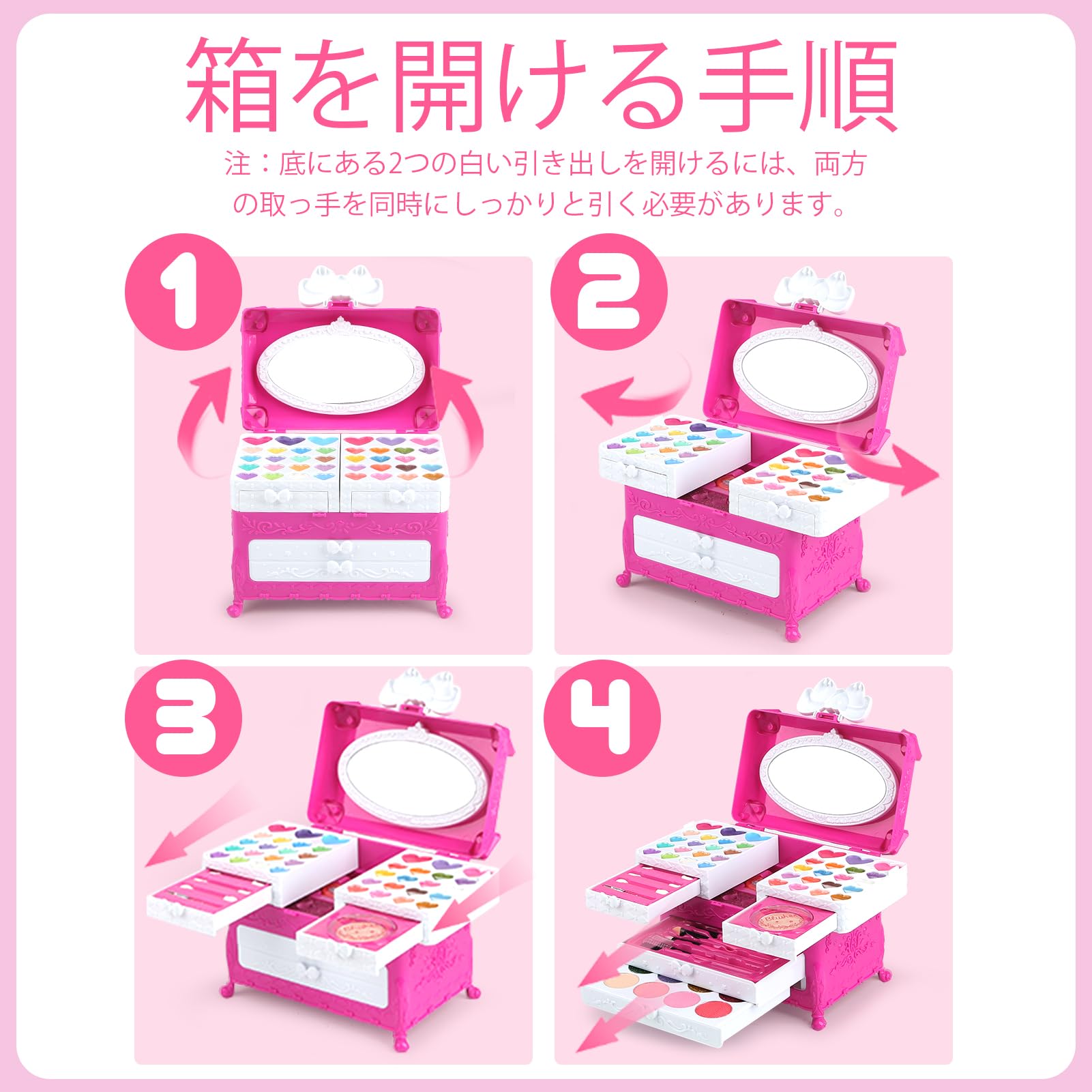 箱を開ける手順

注：底にある2つの白い引き出しを開けるには、両方の取っ手を同時にしっかりと引く必要があります。

1

2

3

4

Blusher