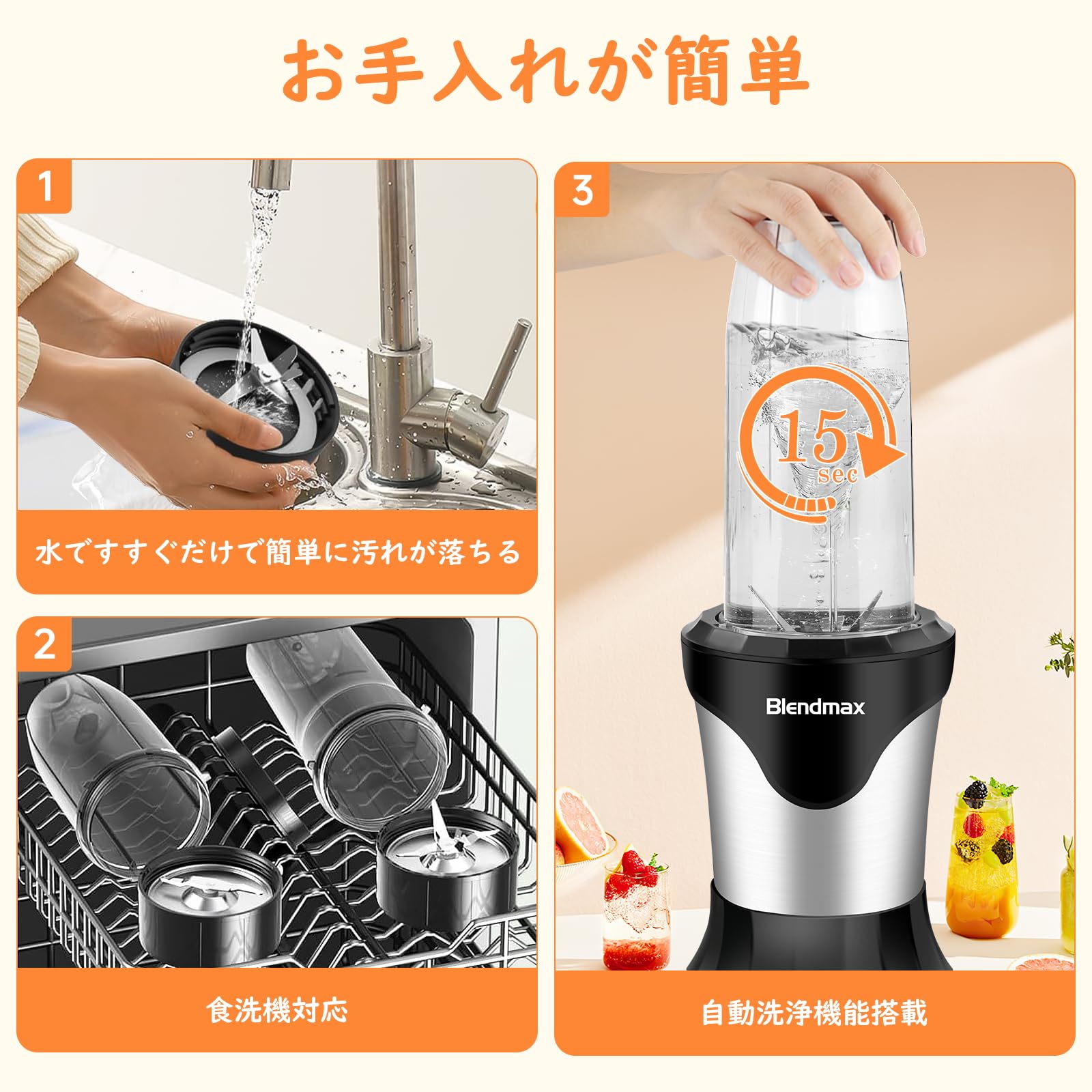 お手入れが簡単

1

水ですすぐだけで簡単に汚れが落ちる

2

食洗機対応

3

15 sec

Blendmax

自動洗浄機能搭載