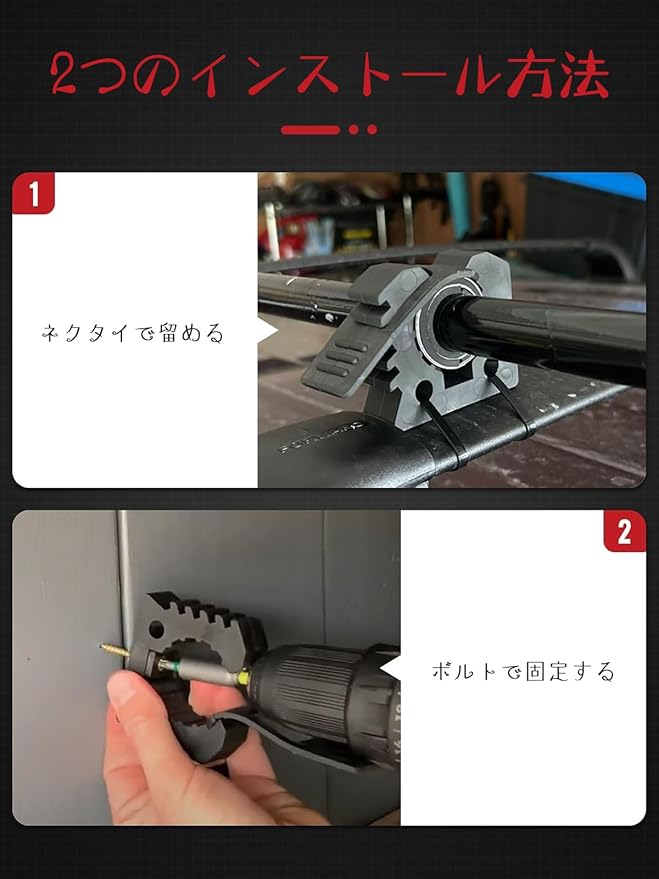 2つのインストール方法

1

ネクタイで留める

2

ボルトで固定する