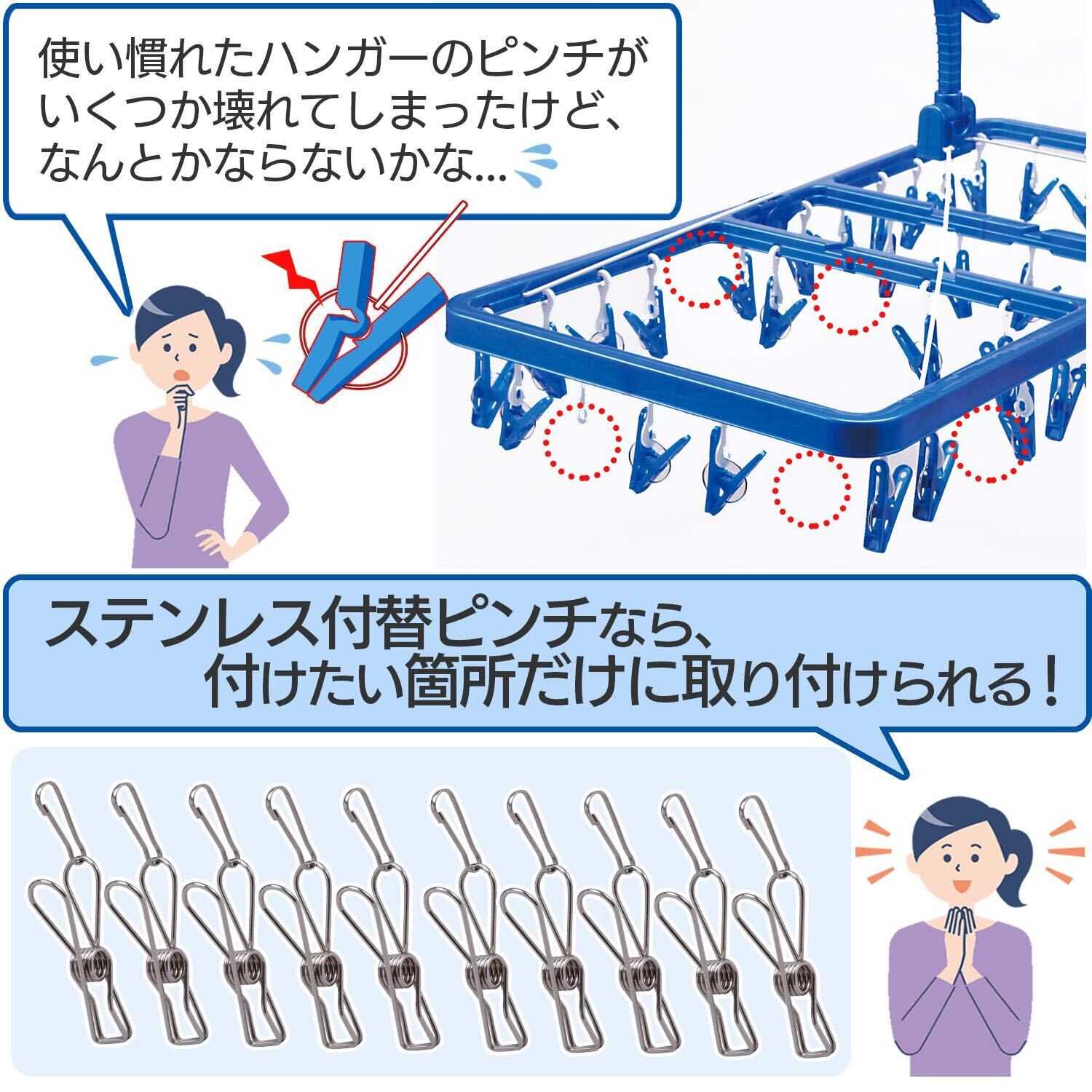 使い慣れたハンガーのピンチがいくつか壊れてしまったけど、なんとかならないかな...

ステンレス付替ピンチなら、付けたい箇所だけに取り付けられる！