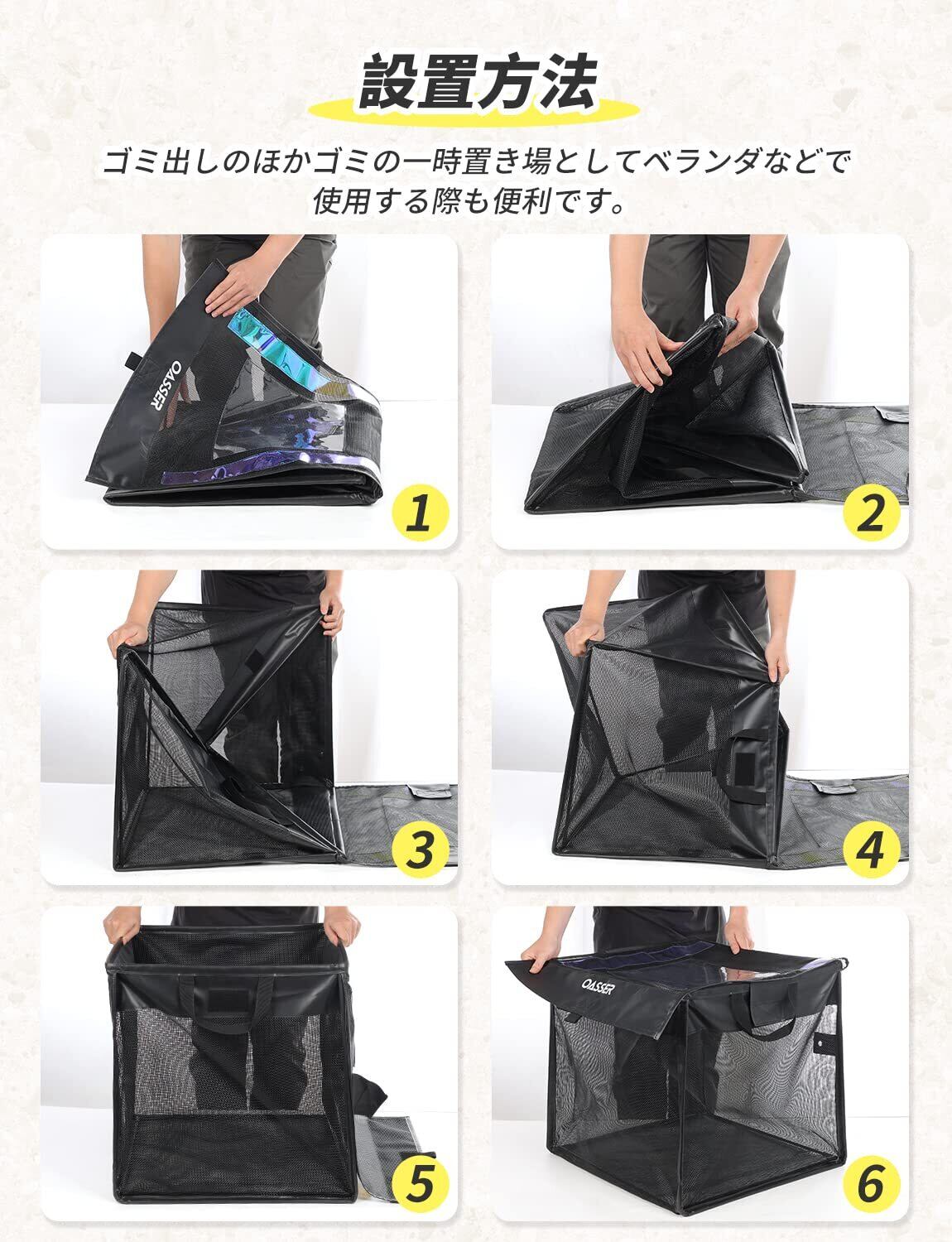 設置方法

ゴミ出しのほかゴミの一時置き場としてベランダなどで使用する際も便利です。

OASSER

1

2

3

4

5

OASSER

6