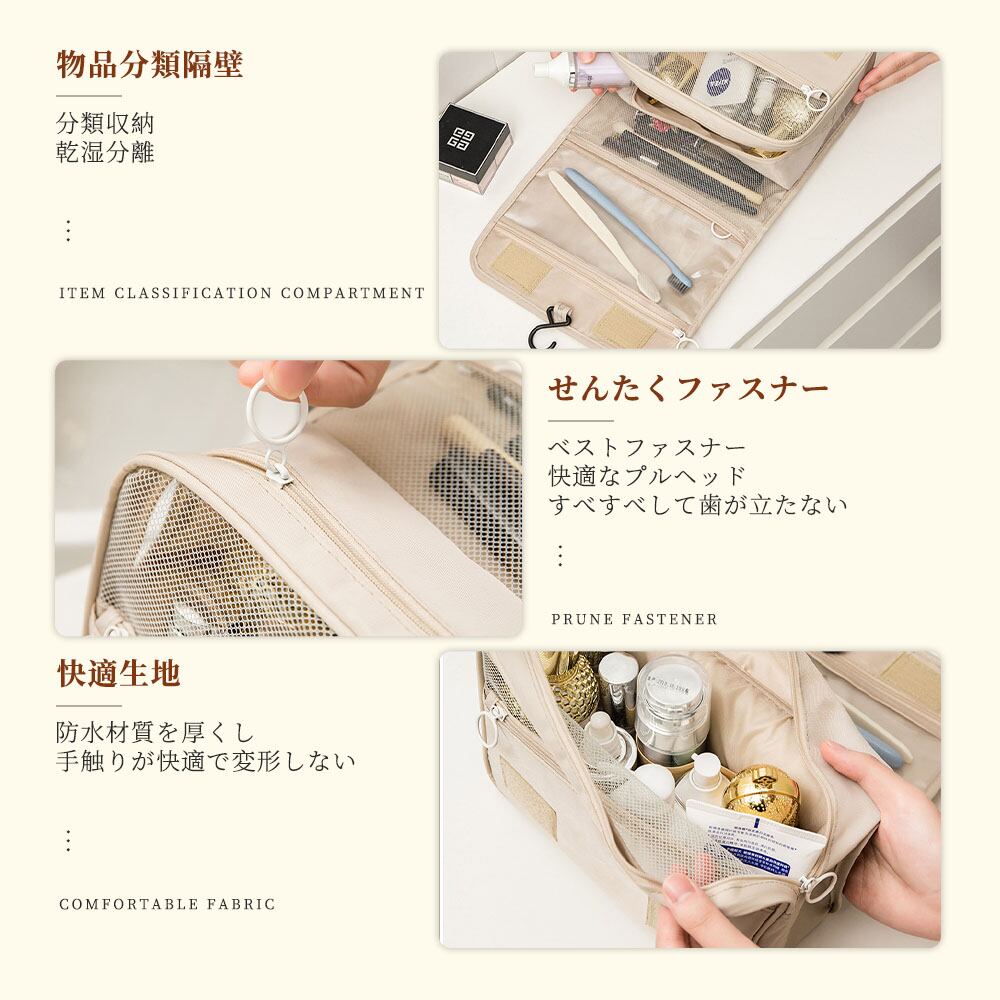 物品分類隔壁

分類収納
乾湿分離

⋮

ITEM CLASSIFICATION COMPARTMENT

せんたくファスナー

ベストファスナー
快適なプルヘッド
すべすべして歯が立たない

⋮

PRUNE FASTENER

快適生地

防水材質を厚くし
手触りが快適で変形しない

⋮

COMFORTABLE FABRIC