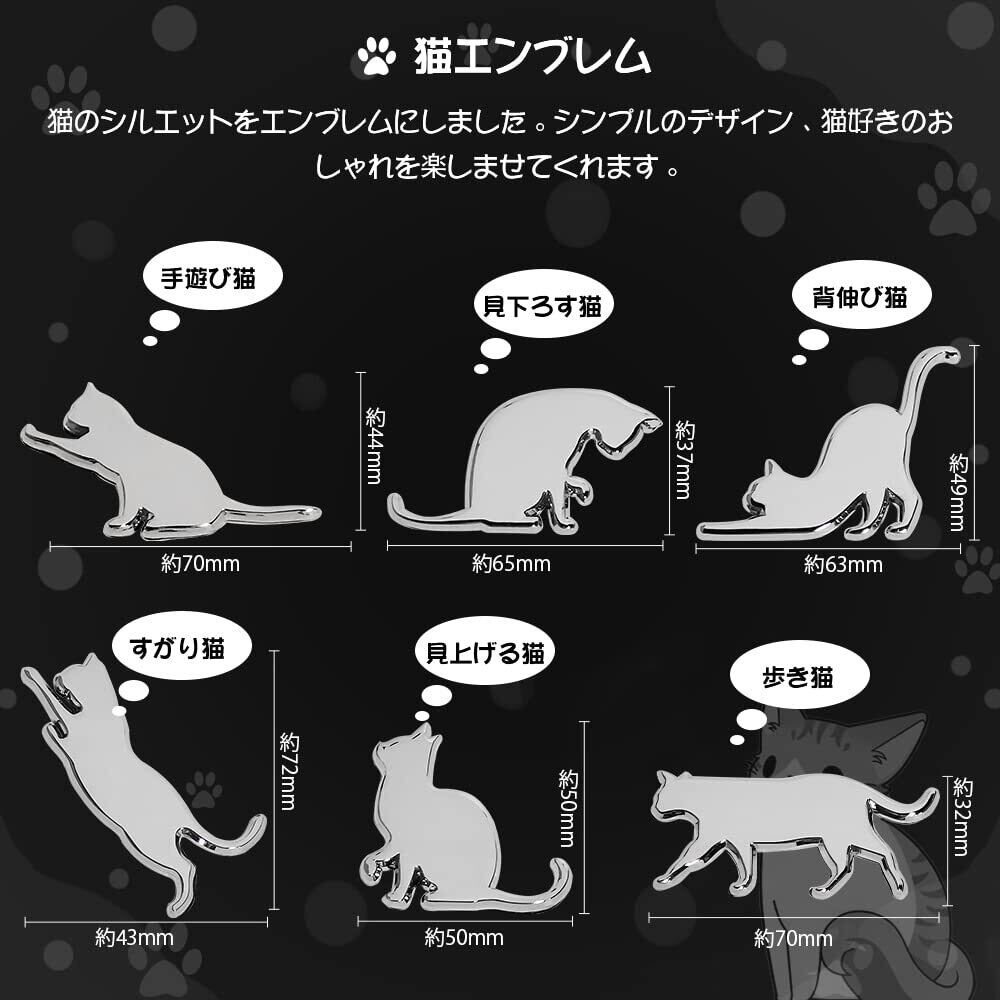 猫エンブレム

猫のシルエットをエンブレムにしました。シンプルのデザイン、猫好きのおしゃれを楽しませてくれます。

手遊び猫

約44mm

約70mm

見下ろす猫

約37mm

約65mm

背伸び猫

約49mm

約63mm

すがり猫

約72mm

約43mm

見上げる猫

約50mm

約50mm

歩き猫

約32mm

約70mm