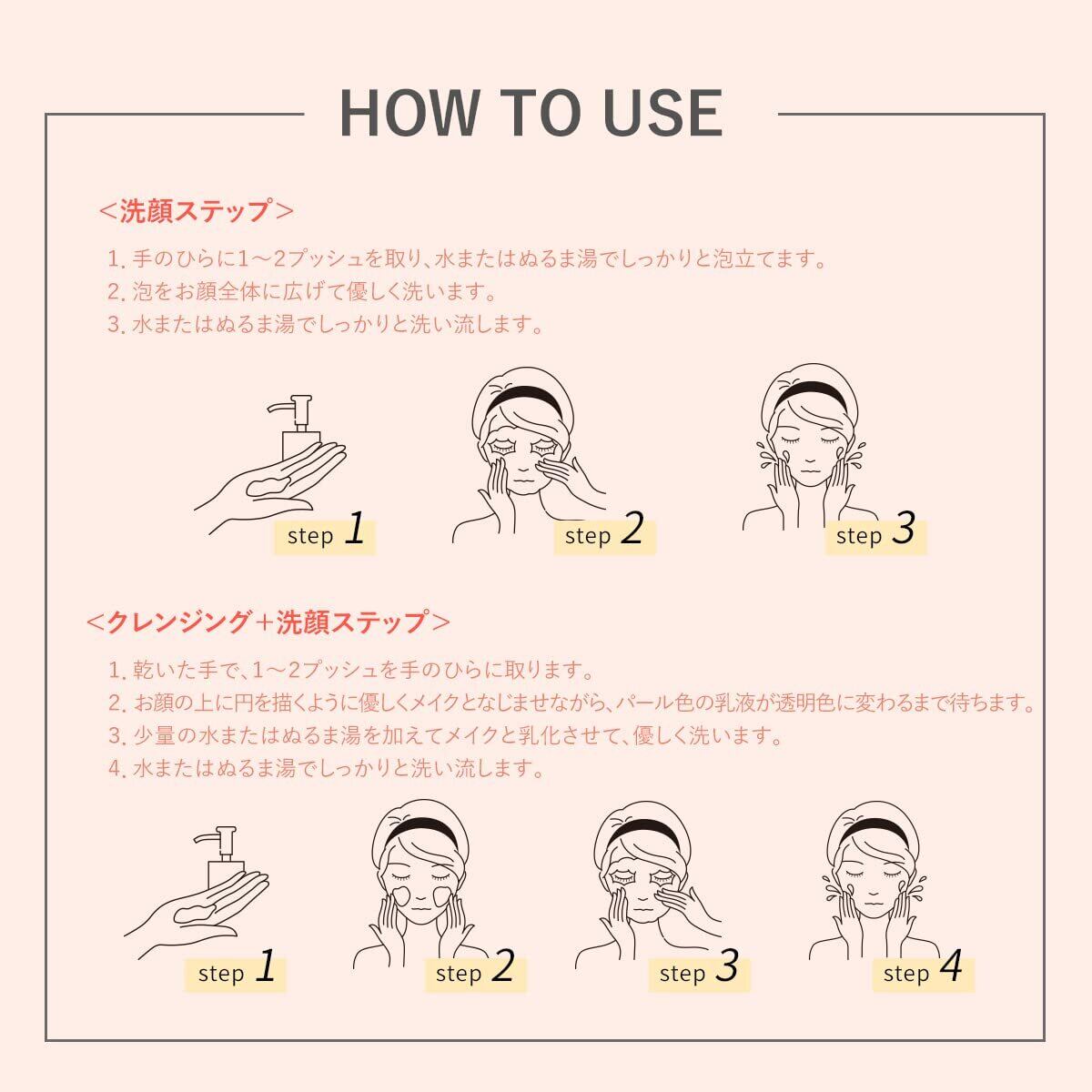 HOW TO USE

<洗顔ステップ>

1. 手のひらに1～2プッシュを取り、水またはぬるま湯でしっかりと泡立てます。
2. 泡をお顔全体に広げて優しく洗います。
3. 水またはぬるま湯でしっかりと洗い流します。

step 1
step 2
step 3

<クレンジング+洗顔ステップ>

1. 乾いた手で、1～2プッシュを手のひらに取ります。
2. お顔の上に円を描くように優しくメイクとなじませながら、パール色の乳液が透明色に変わるまで待ちます。
3. 少量の水またはぬるま湯を加えてメイクと乳化させて、優しく洗います。
4. 水またはぬるま湯でしっかりと洗い流します。

step 1
step 2
step 3
step 4