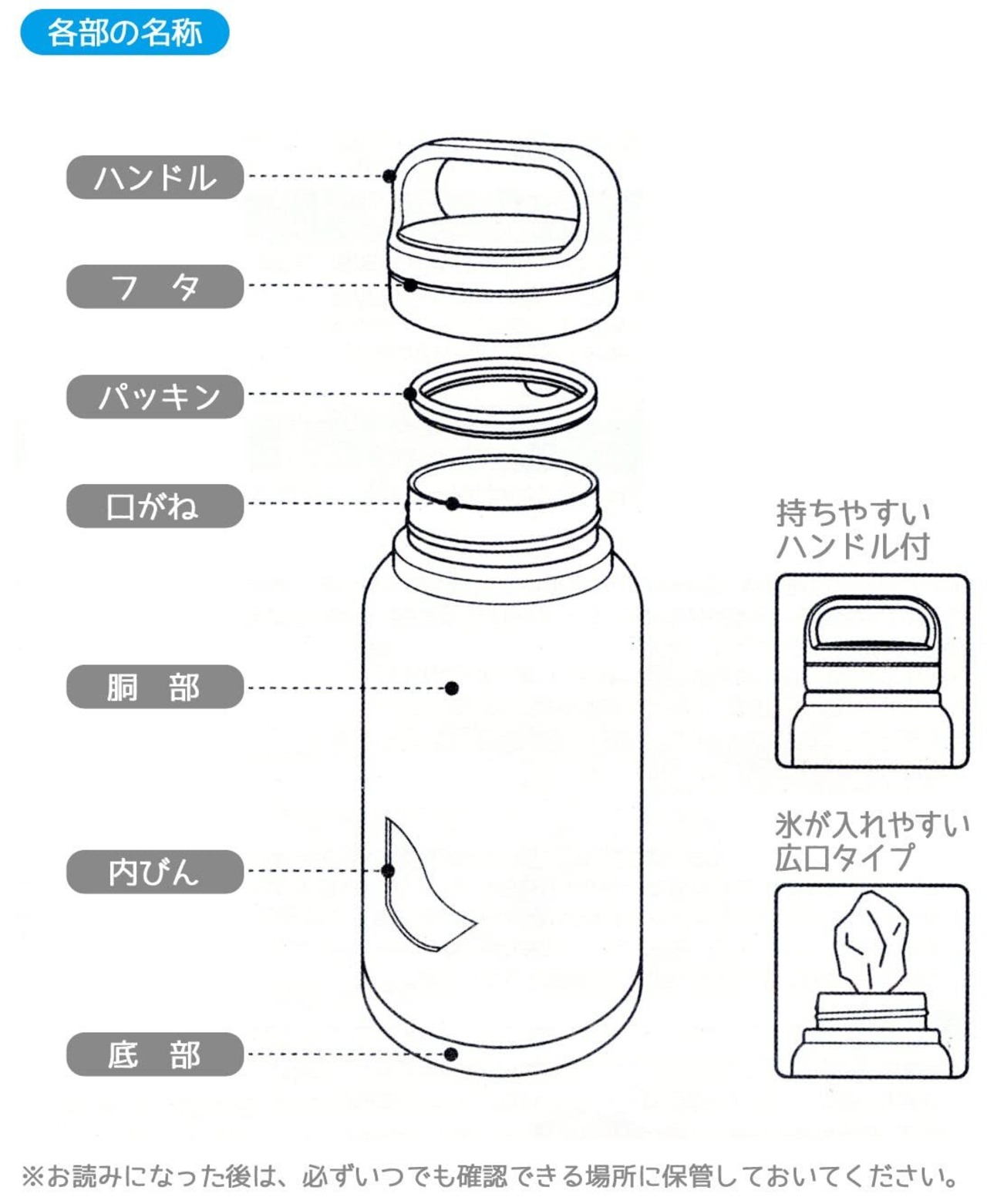 各部の名称

ハンドル

フ タ

パッキン

口がね

胴 部

内びん

底 部

持ちやすい
ハンドル付

氷が入れやすい
広口タイプ

※お読みになった後は、必ずいつでも確認できる場所に保管しておいてください。