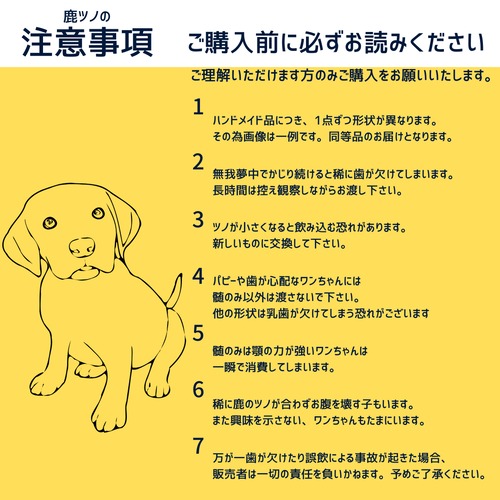 鹿ツノの
注意事項

ご購入前に必ずお読みください

ご理解いただけます方のみご購入をお願いいたします。

1
ハンドメイド品につき、1点ずつ形状が異なります。
その為画像は一例です。同等品のお届けとなります。

2
無我夢中でかじり続けると稀に歯が欠けてしまいます。
長時間は控え観察しながらお渡し下さい。

3
ツノが小さくなると飲み込む恐れがあります。
新しいものに交換して下さい。

4
パピーや歯が心配なワンちゃんには
髄のみ以外は渡さないで下さい。
他の形状は乳歯が欠けてしまう恐れがございます

5
髄のみは顎の力が強いワンちゃんは
一瞬で消費してしまいます。

6
稀に鹿のツノが合わずお腹を壊す子もいます。
また興味を示さない、ワンちゃんもたまにいます。

7
万が一歯が欠けたり誤飲による事故が起きた場合、
販売者は一切の責任を負いかねます。予めご了承ください。