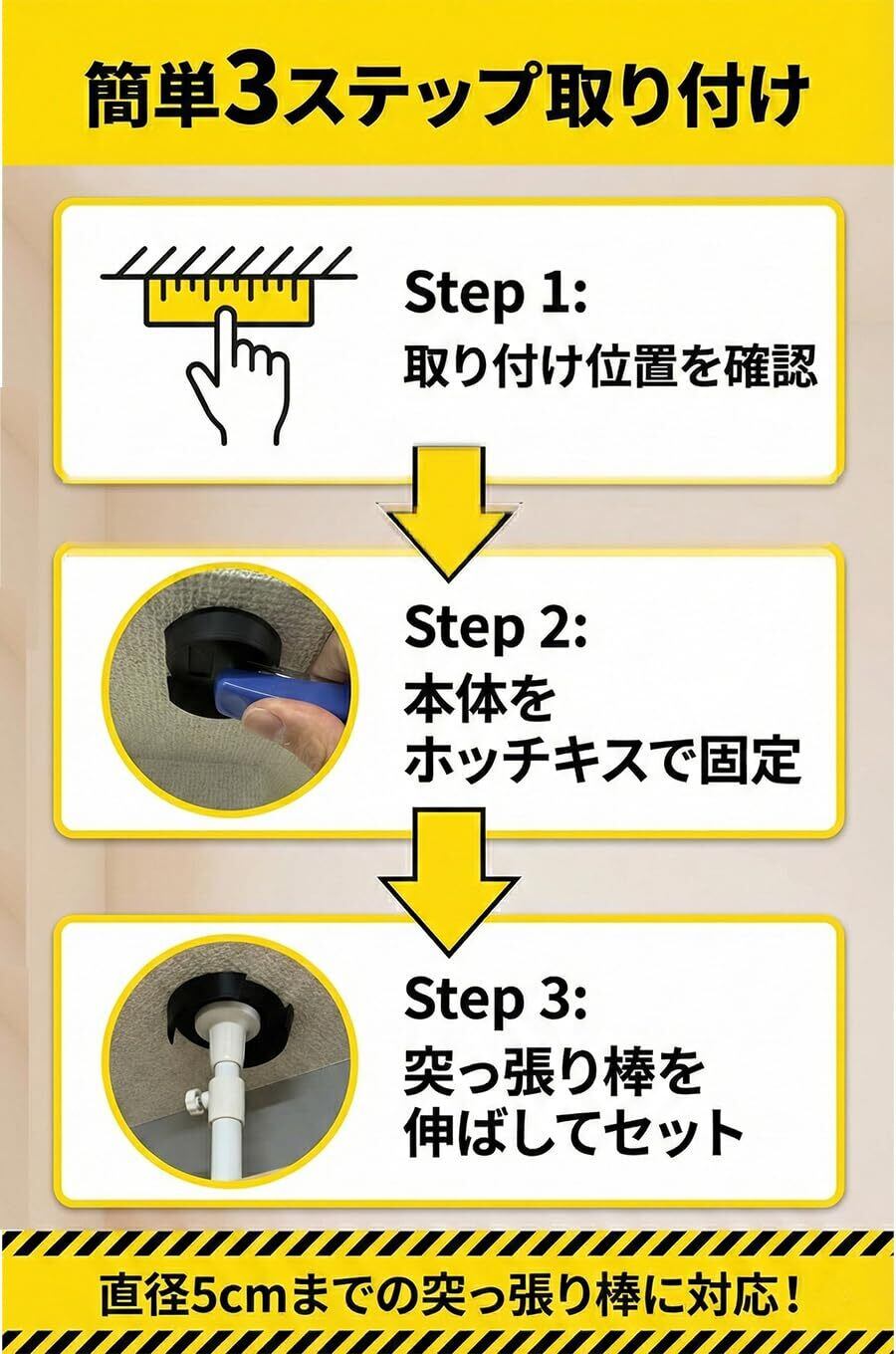 簡単3ステップ取り付け

Step 1:
取り付け位置を確認

Step 2:
本体を
ホッチキスで固定

Step 3:
突っ張り棒を
伸ばしてセット

直径5cmまでの突っ張り棒に対応！