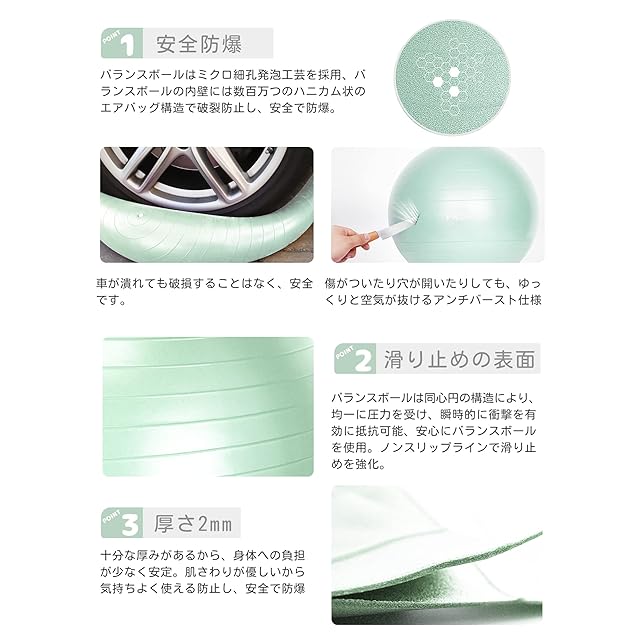 POINT 1 安全防爆

バランスボールはミクロ細孔発泡工芸を採用、バランスボールの内壁には数百万つのハニカム状のエアバッグ構造で破裂防止し、安全で防爆。

車が潰れても破損することはなく、安全です。

傷がついたり穴が開いたりしても、ゆっくりと空気が抜けるアンチバースト仕様

POINT 2 滑り止めの表面

バランスボールは同心円の構造により、均一に圧力を受け、瞬時的に衝撃を有効に抵抗可能、安心にバランスボールを使用。ノンスリップラインで滑り止めを強化。

POINT 3 厚さ2mm

十分な厚みがあるから、身体への負担が少なく安定。肌さわりが優しいから気持ちよく使える防止し、安全で防爆