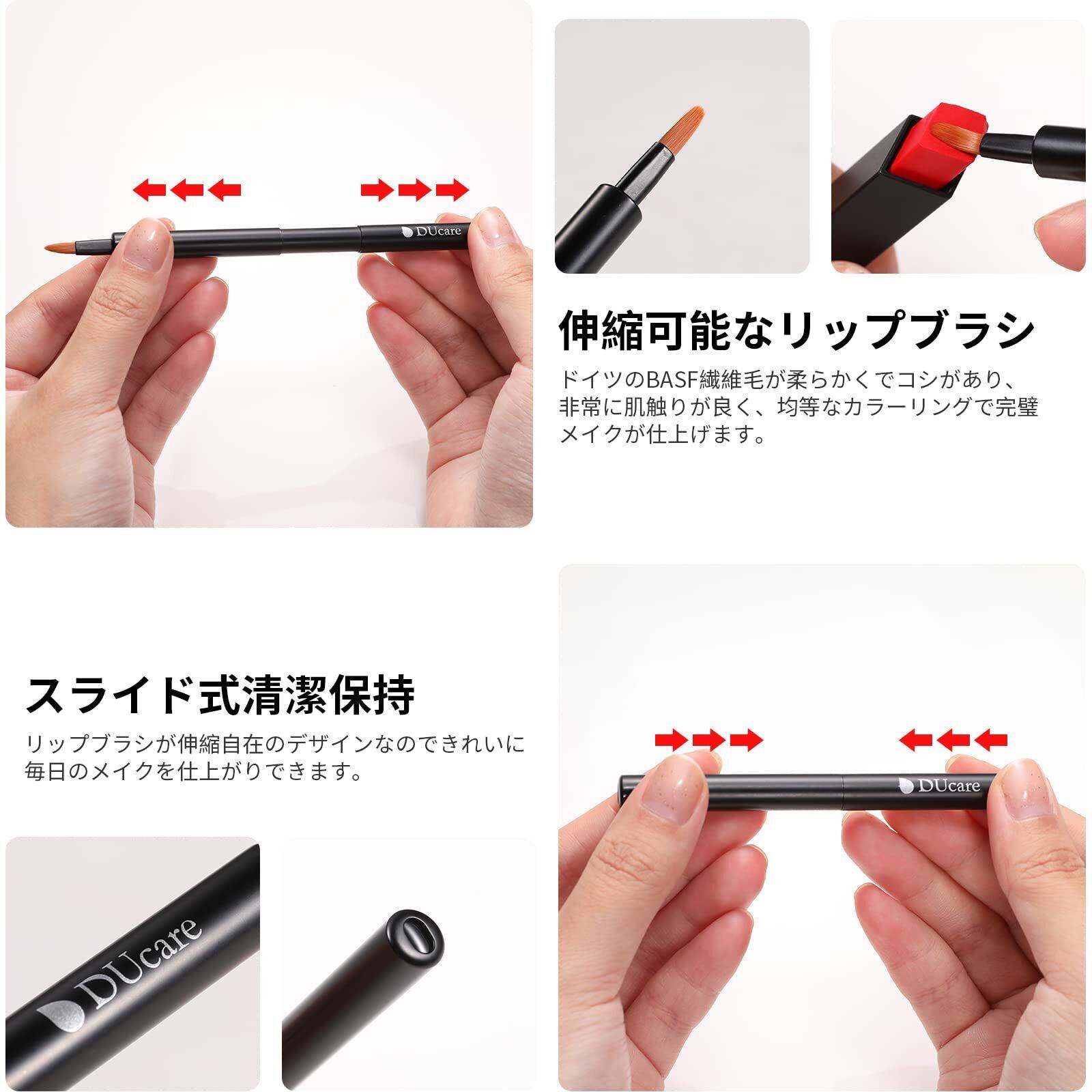 DUcare

伸縮可能なリップブラシ

ドイツのBASF繊維毛が柔らかくでコシがあり、非常に肌触りが良く、均等なカラーリングで完璧メイクが仕上げます。

スライド式清潔保持

リップブラシが伸縮自在のデザインなのできれいに毎日のメイクを仕上がりできます。

DUcare

DUcare