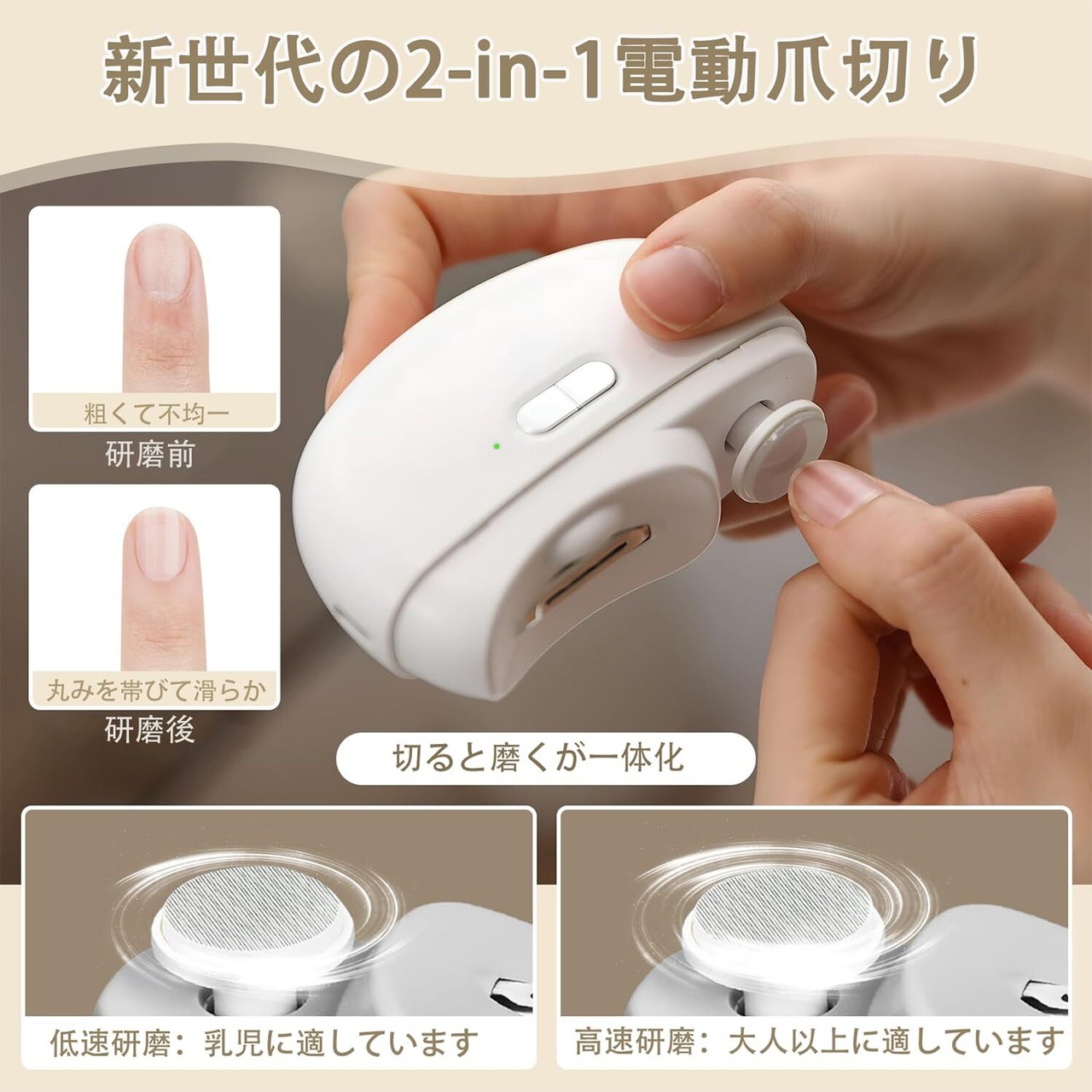 新世代の2-in-1電動爪切り

粗くて不均一
研磨前

丸みを帯びて滑らか
研磨後

切ると磨くが一体化

低速研磨：乳児に適しています

高速研磨：大人以上に適しています