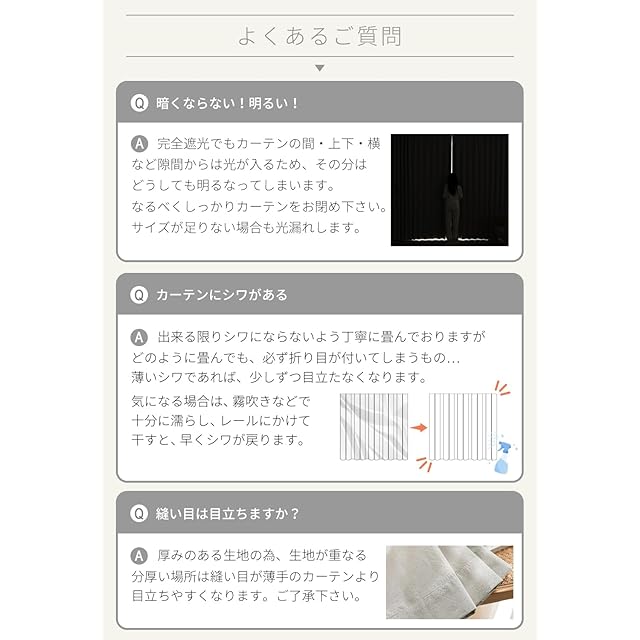 よくあるご質問

Q 暗くならない！明るい！

A 完全遮光でもカーテンの間・上下・横など隙間からは光が入るため、その分はどうしても明るなってしまいます。
なるべくしっかりカーテンをお閉め下さい。
サイズが足りない場合も光漏れします。

Q カーテンにシワがある

A 出来る限りシワにならないよう丁寧に畳んでおりますがどのように畳んでも、必ず折り目が付いてしまうもの…
薄いシワであれば、少しずつ目立たなくなります。
気になる場合は、霧吹きなどで十分に濡らし、レールにかけて干すと、早くシワが戻ります。

Q 縫い目は目立ちますか？

A 厚みのある生地の為、生地が重なる分厚い場所は縫い目が薄手のカーテンより目立ちやすくなります。ご了承下さい。