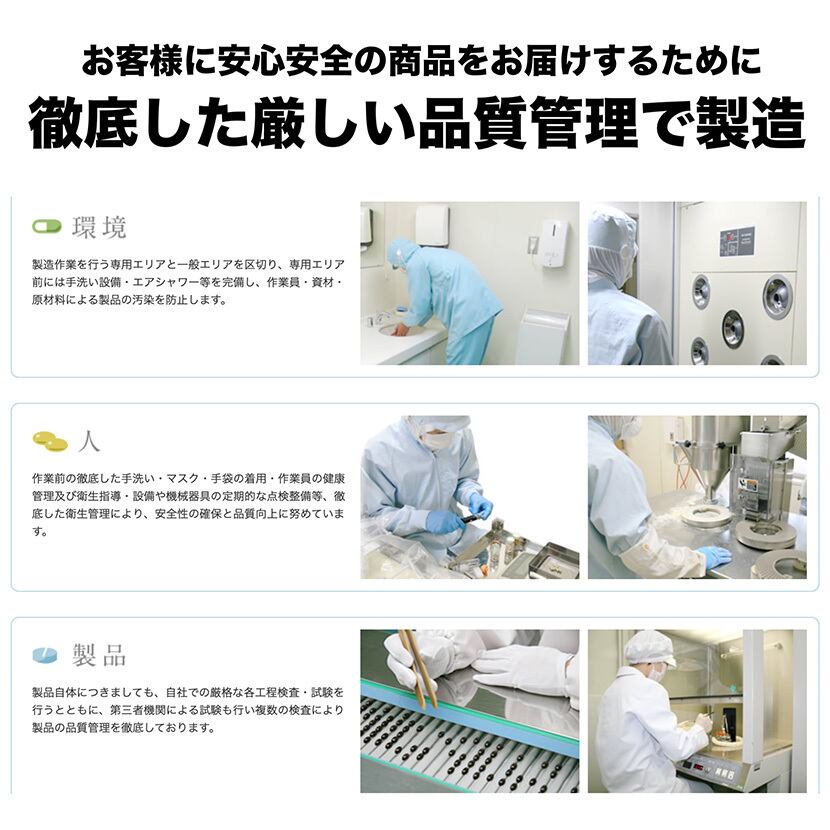 お客様に安心安全の商品をお届けするために
徹底した厳しい品質管理で製造

環境

製造作業を行う専用エリアと一般エリアを区切り、専用エリア前には手洗い設備・エアシャワー等を完備し、作業員・資材・原材料による製品の汚染を防止します。

人

作業前の徹底した手洗い・マスク・手袋の着用・作業員の健康管理及び衛生指導・設備や機械器具の定期的な点検整備等、徹底した衛生管理により、安全性の確保と品質向上に努めています。

製品

製品自体につきましても、自社での厳格な各工程検査・試験を行うとともに、第三者機関による試験も行い複数の検査により製品の品質管理を徹底しております。