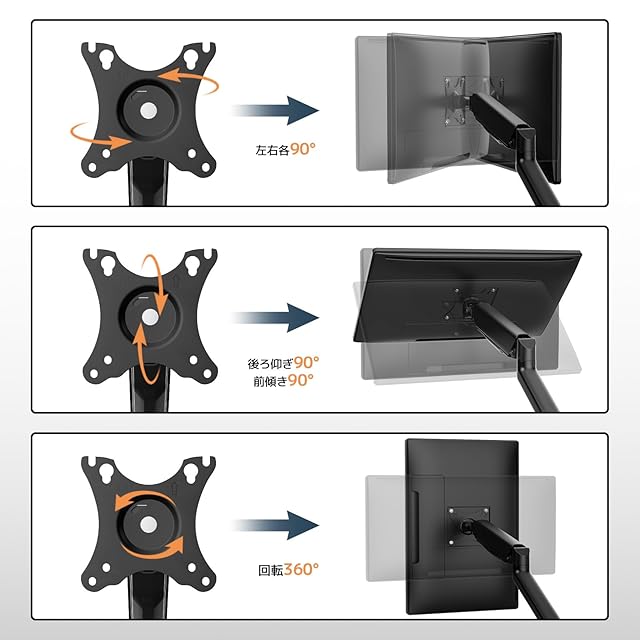 左右各90°

後ろ仰ぎ90°
前傾き90°

回転360°