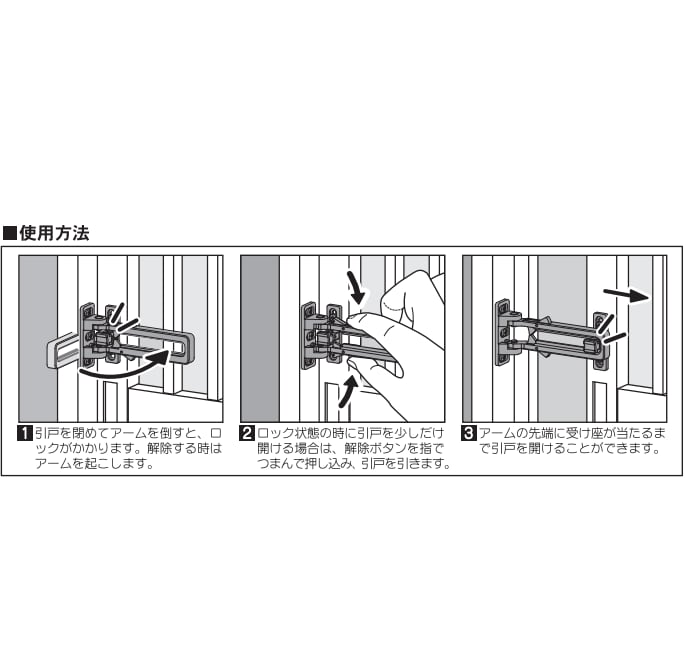 ■使用方法

1 引戸を閉めてアームを倒すと、ロックがかかります。解除する時はアームを起こします。

2 ロック状態の時に引戸を少しだけ開ける場合は、解除ボタンを指でつまんで押し込み、引戸を引きます。

3 アームの先端に受け座が当たるまで引戸を開けることができます。