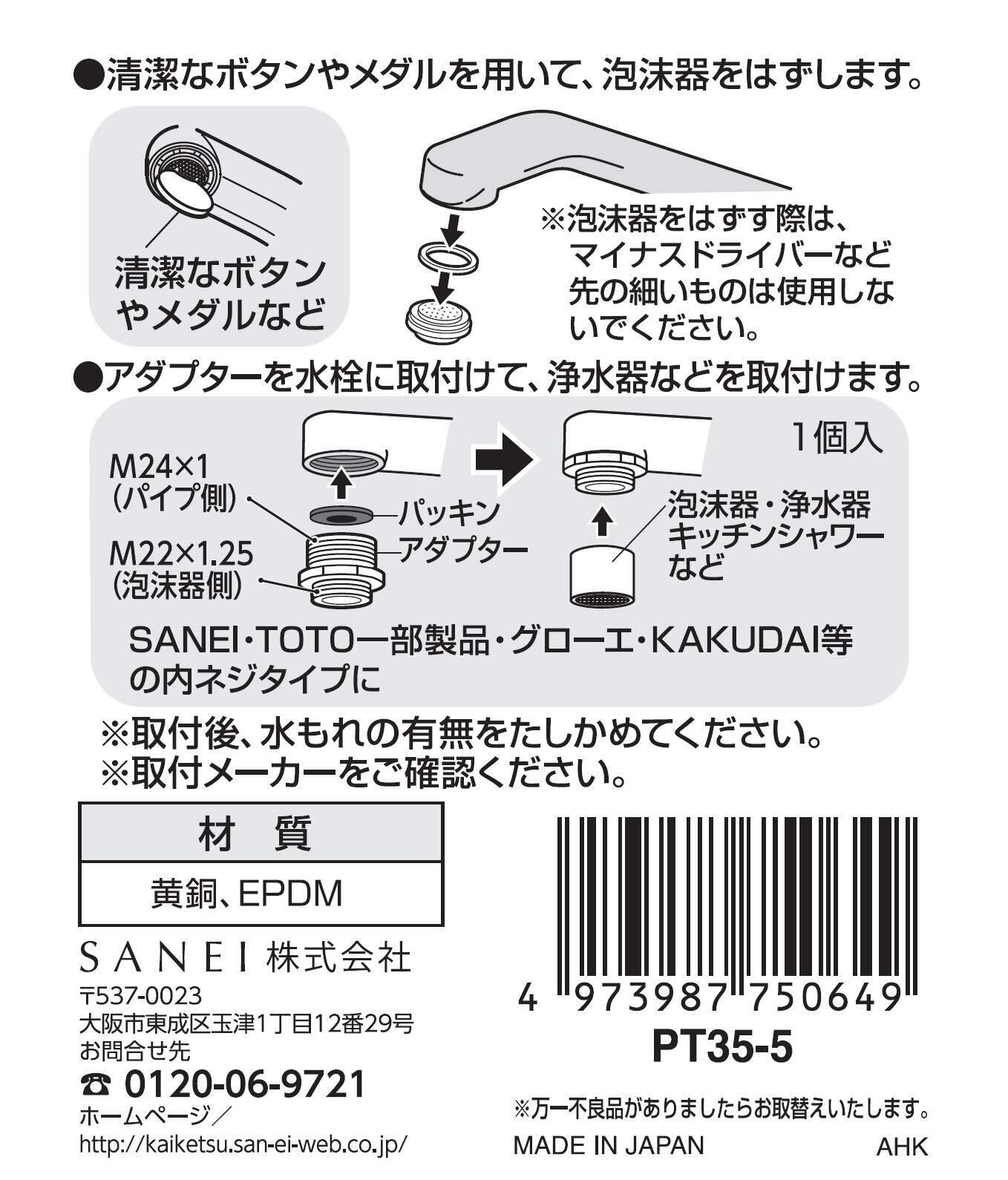 ●清潔なボタンやメダルを用いて、泡沫器をはずします。

清潔なボタンやメダルなど

※泡沫器をはずす際は、マイナスドライバーなど先の細いものは使用しないでください。

●アダプターを水栓に取付けて、浄水器などを取付けます。

1個入

M24×1
(パイプ側)

M22×1.25
(泡沫器側)

パッキン

アダプター

泡沫器・浄水器
キッチンシャワー
など

SANEI・TOTO一部製品・グローエ・KAKUDAI等の内ネジタイプに

※取付後、水もれの有無をたしかめてください。
※取付メーカーをご確認ください。

| 材 質 |
|---|
| 黄銅、EPDM |

SANEI 株式会社
〒537-0023
大阪市東成区玉津1丁目12番29号
お問合せ先
☎ 0120-06-9721
ホームページ/
http://kaiketsu.san-ei-web.co.jp/

4 973987 750649
PT35-5

※万一不良品がありましたらお取替えいたします。
MADE IN JAPAN
AHK