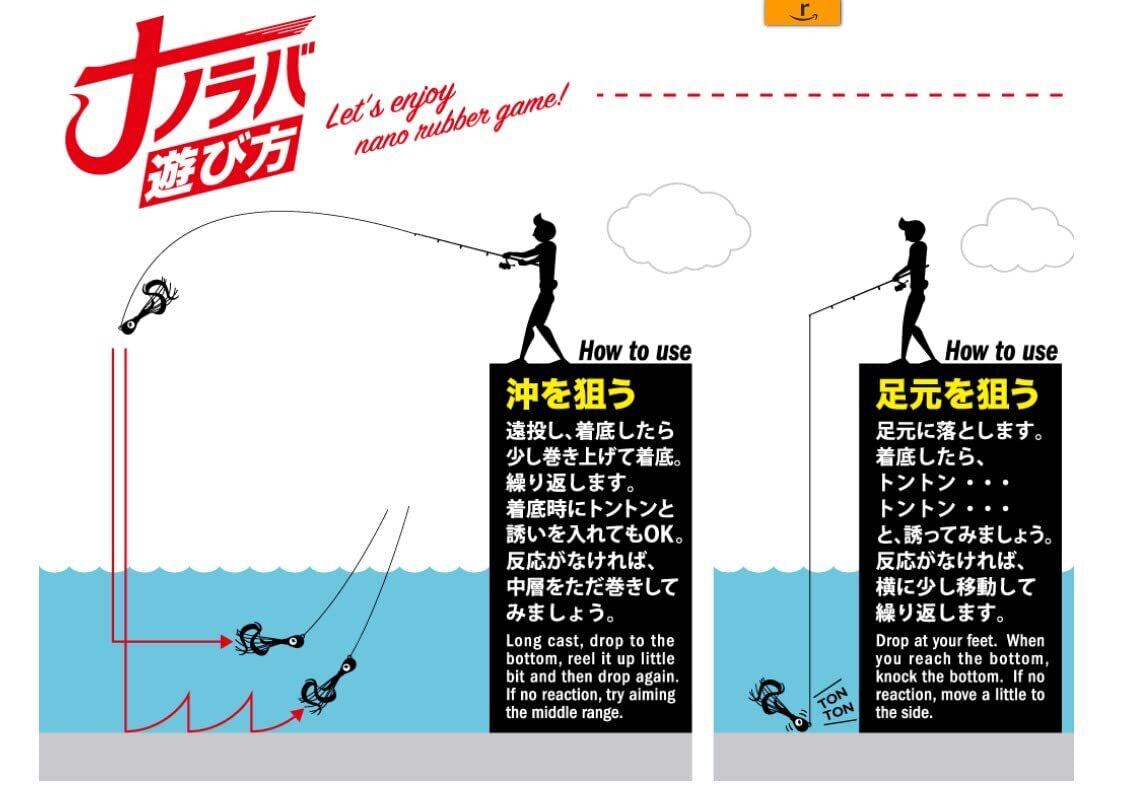 ナノラバ
遊び方

Let's enjoy nano rubber game!

How to use

沖を狙う

遠投し、着底したら少し巻き上げて着底。繰り返します。着底時にトントンと誘いを入れてもOK。反応がなければ、中層をただ巻きしてみましょう。

Long cast, drop to the bottom, reel it up little bit and then drop again. If no reaction, try aiming the middle range.

How to use

足元を狙う

足元に落とします。着底したら、トントン・・・トントン・・・と、誘ってみましょう。反応がなければ、横に少し移動して繰り返します。

Drop at your feet. When you reach the bottom, knock the bottom. If no reaction, move a little to the side.

TON TON