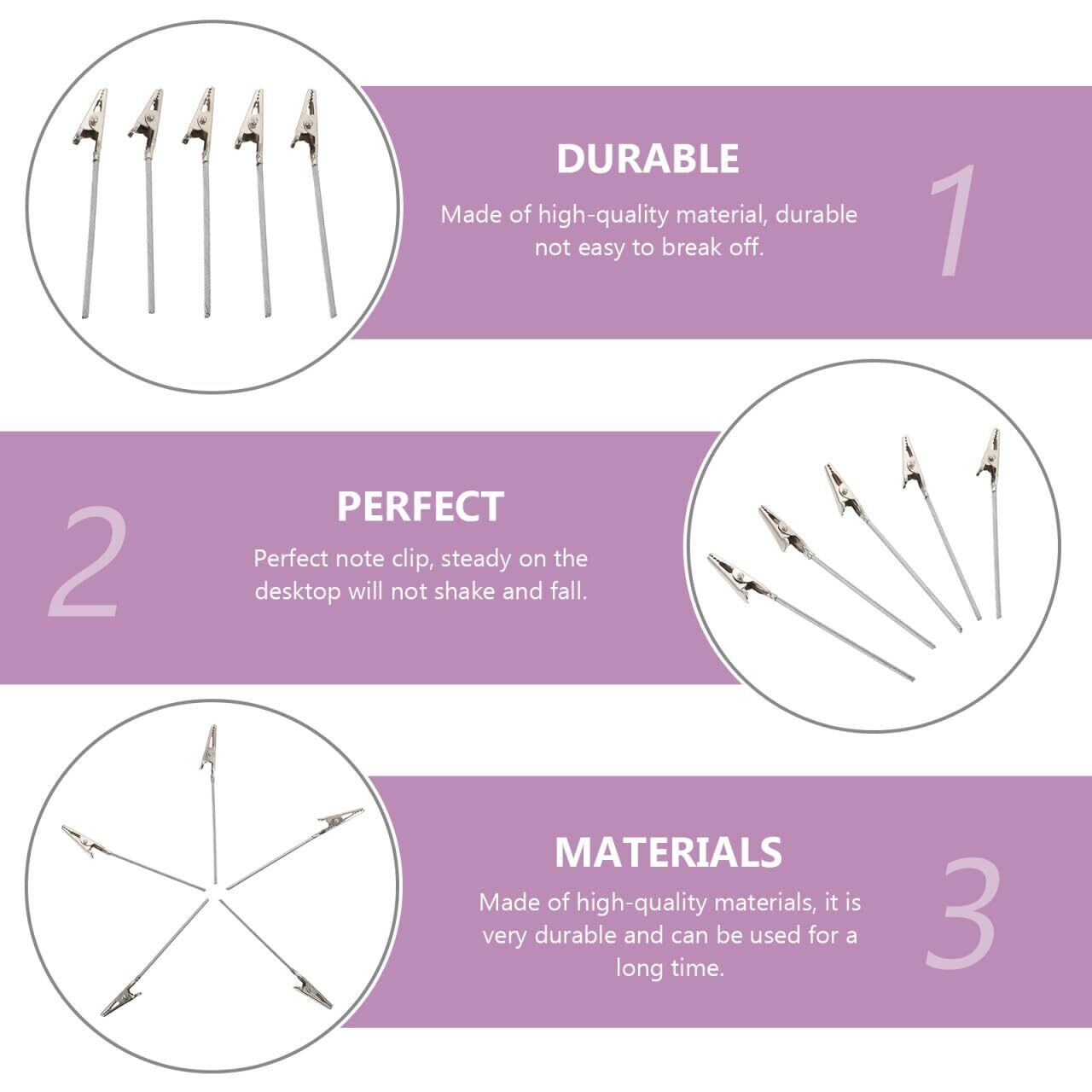 DURABLE

Made of high-quality material, durable not easy to break off.

1

2

PERFECT

Perfect note clip, steady on the desktop will not shake and fall.

MATERIALS

Made of high-quality materials, it is very durable and can be used for a long time.

3