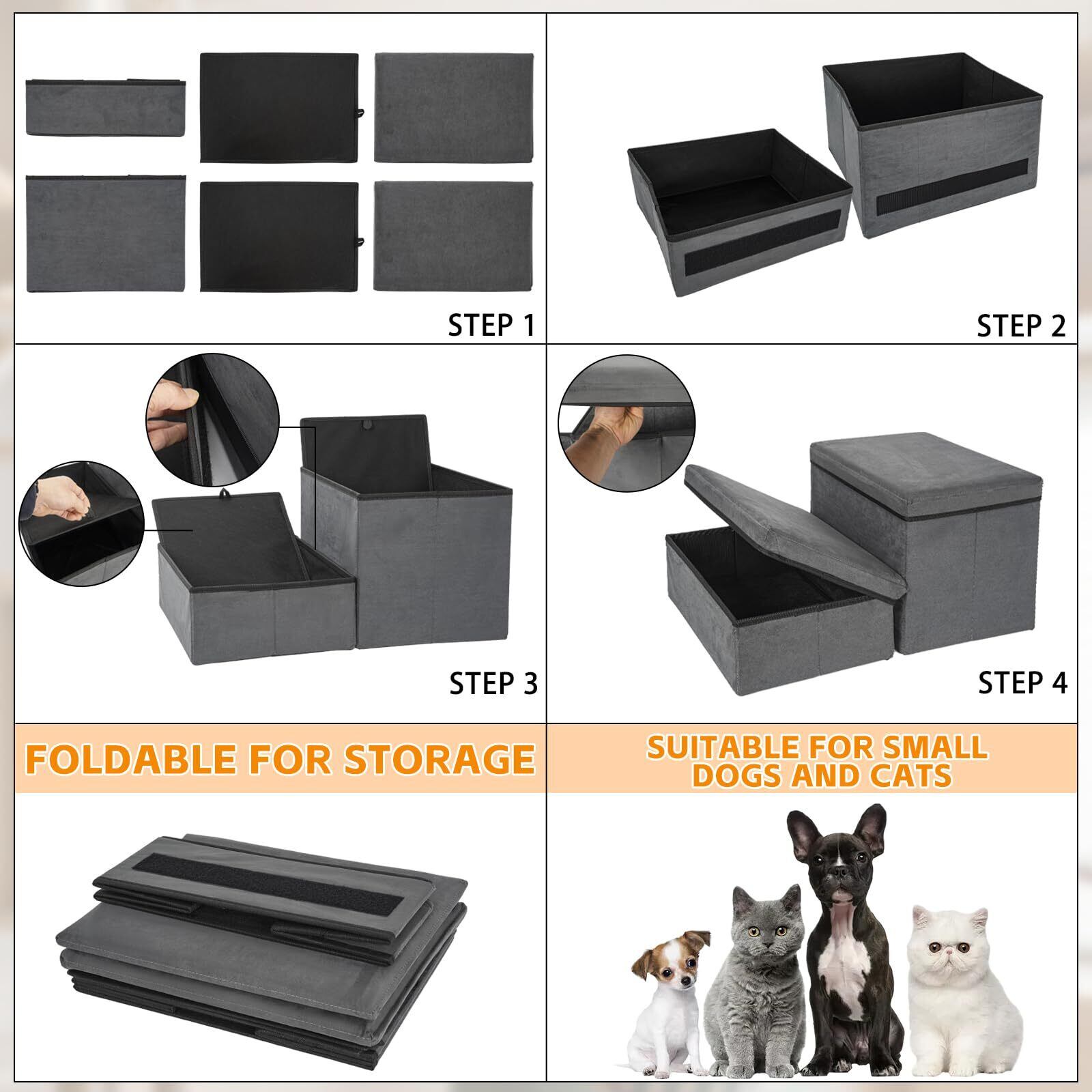 STEP 1

STEP 2

STEP 3

STEP 4

FOLDABLE FOR STORAGE

SUITABLE FOR SMALL DOGS AND CATS