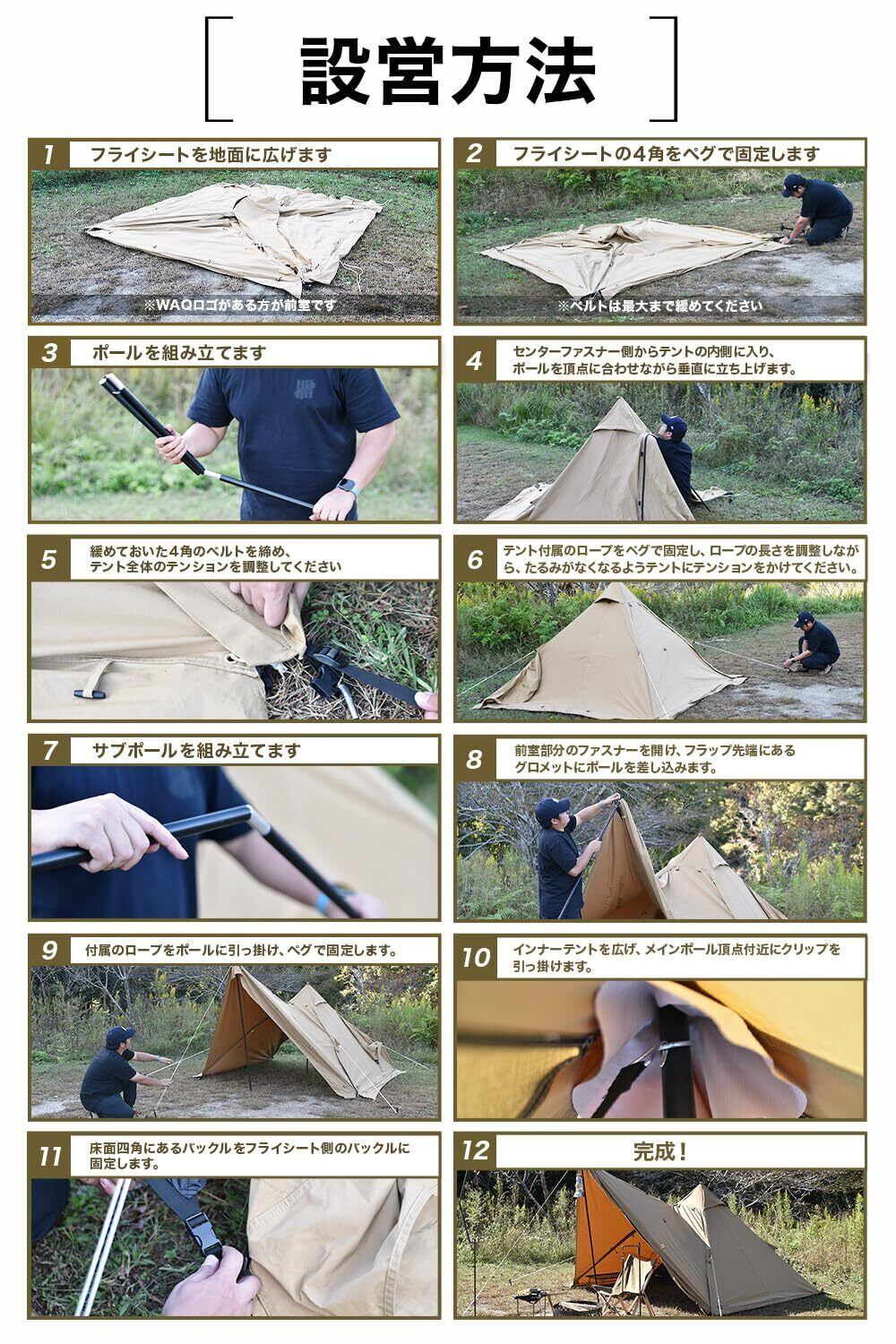 設営方法

1 フライシートを地面に広げます

※WAQロゴがある方が前室です

2 フライシートの4角をペグで固定します

※ベルトは最大まで緩めてください

3 ポールを組み立てます

4 センターファスナー側からテントの内側に入り、ポールを頂点に合わせながら垂直に立ち上げます。

5 緩めておいた4角のベルトを締め、テント全体のテンションを調整してください

6 テント付属のロープをペグで固定し、ロープの長さを調整しながら、たるみがなくなるようテントにテンションをかけてください。

7 サブポールを組み立てます

8 前室部分のファスナーを開け、フラップ先端にあるグロメットにポールを差し込みます。

9 付属のロープをポールに引っ掛け、ペグで固定します。

10 インナーテントを広げ、メインポール頂点付近にクリップを引っ掛けます。

11 床面四角にあるバックルをフライシート側のバックルに固定します。

12 完成！