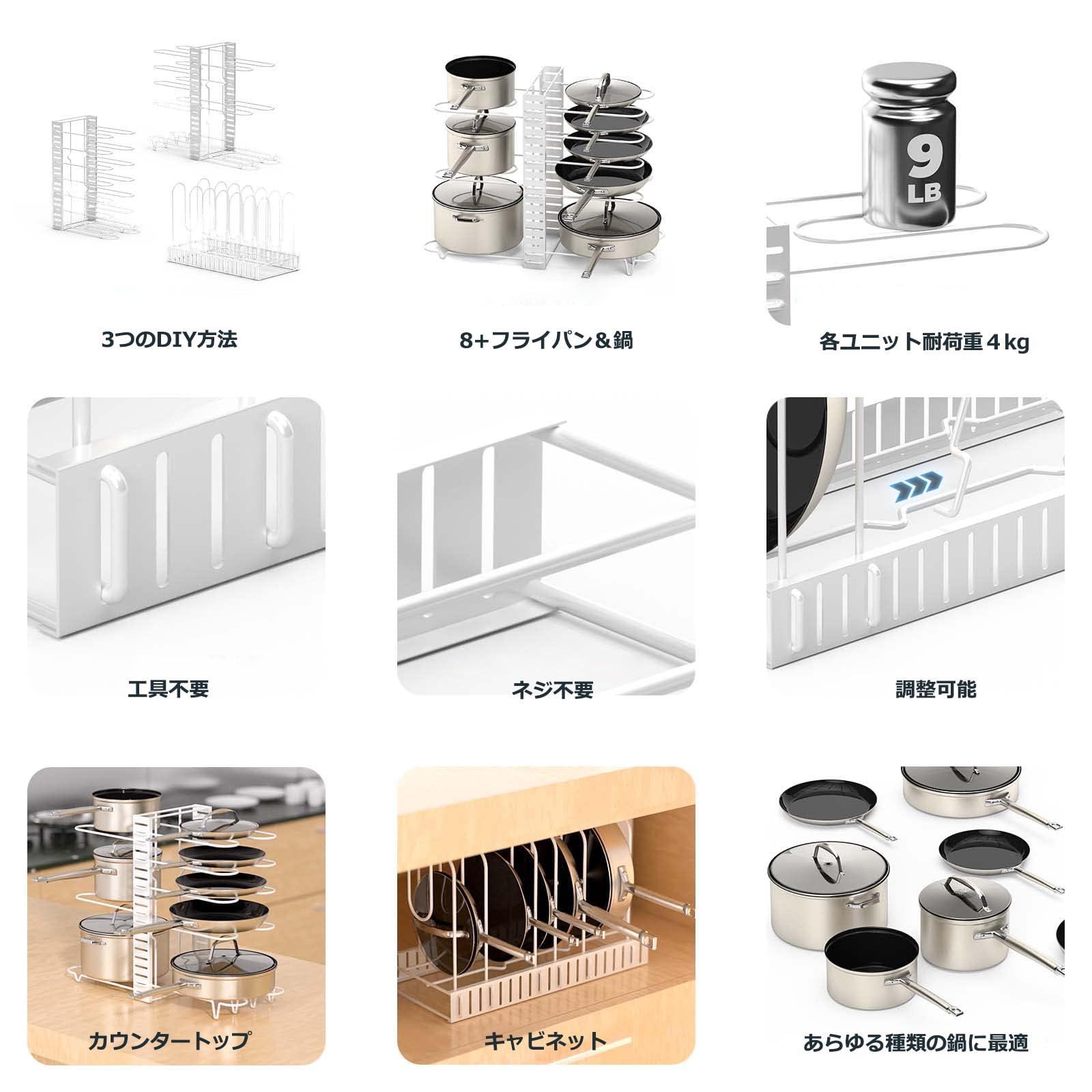 9
LB

3つのDIY方法

8+フライパン＆鍋

各ユニット耐荷重４kg

工具不要

ネジ不要

調整可能

カウンタートップ

キャビネット

あらゆる種類の鍋に最適