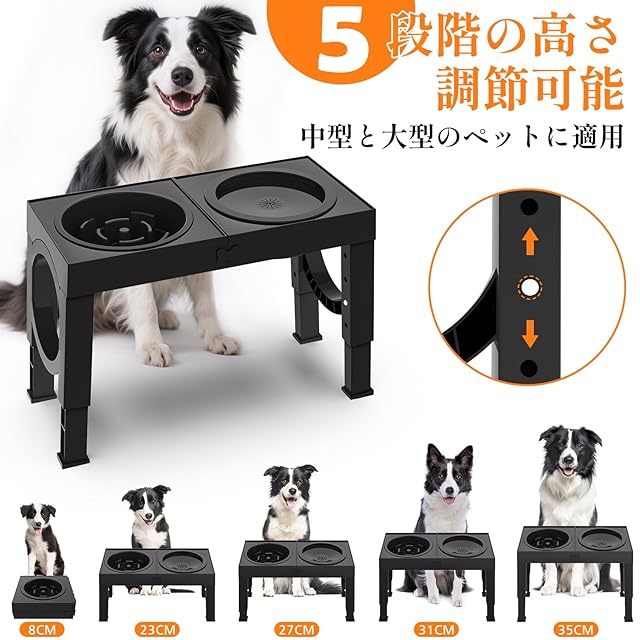 5 段階の高さ調節可能

中型と大型のペットに適用

8CM

23CM

27CM

31CM

35CM