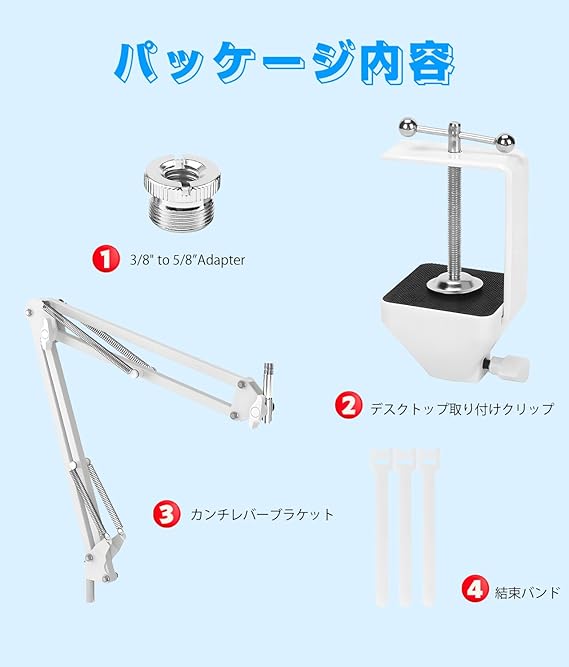 パッケージ内容

1 3/8" to 5/8"Adapter

2 デスクトップ取り付けクリップ

3 カンチレバーブラケット

4 結束バンド