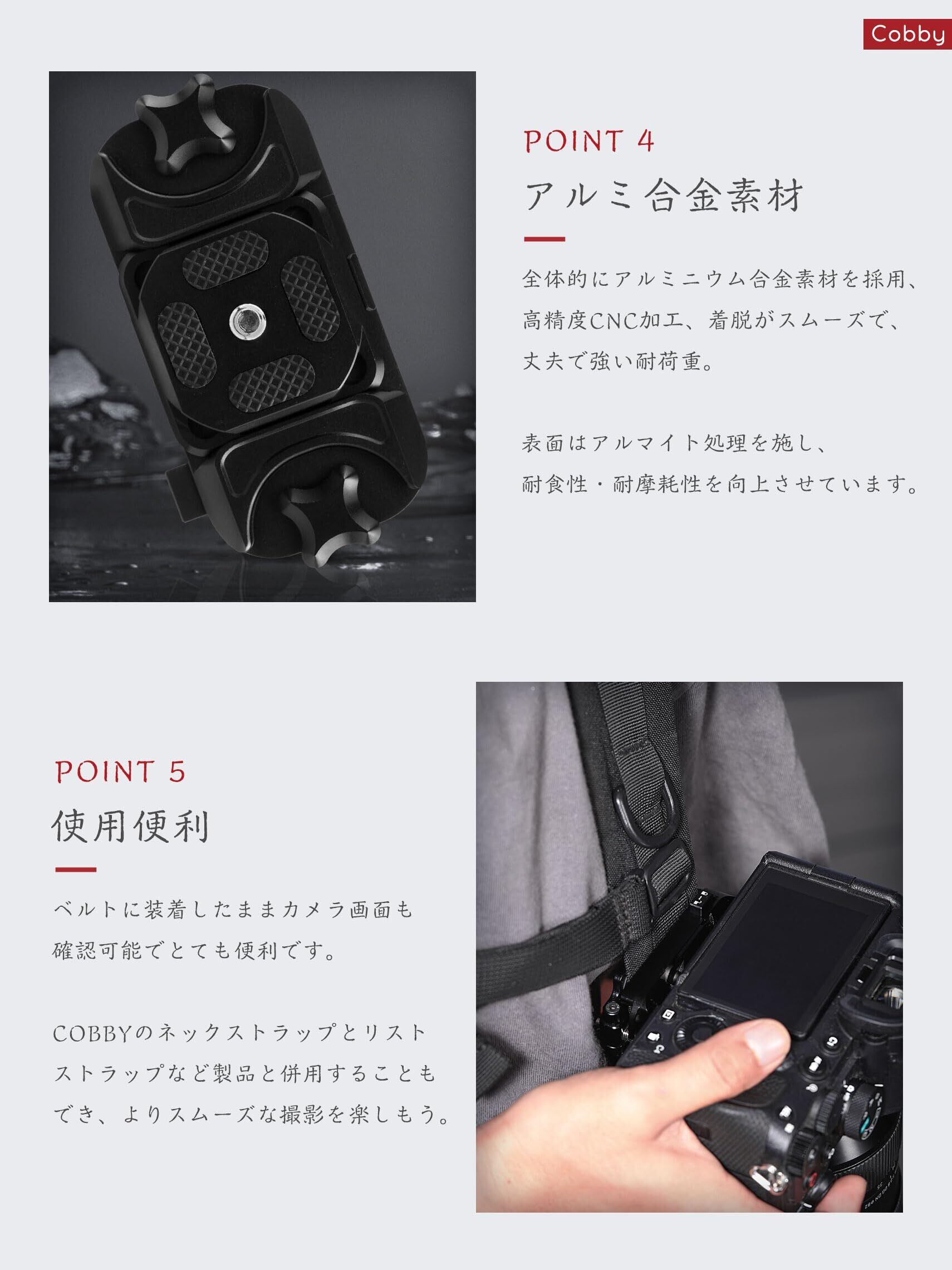 Cobby

POINT 4
アルミ合金素材

全体的にアルミニウム合金素材を採用、高精度CNC加工、着脱がスムーズで、丈夫で強い耐荷重。

表面はアルマイト処理を施し、耐食性・耐摩耗性を向上させています。

POINT 5
使用便利

ベルトに装着したままカメラ画面も確認可能でとても便利です。

COBBYのネックストラップとリストストラップなど製品と併用することもでき、よりスムーズな撮影を楽しもう。