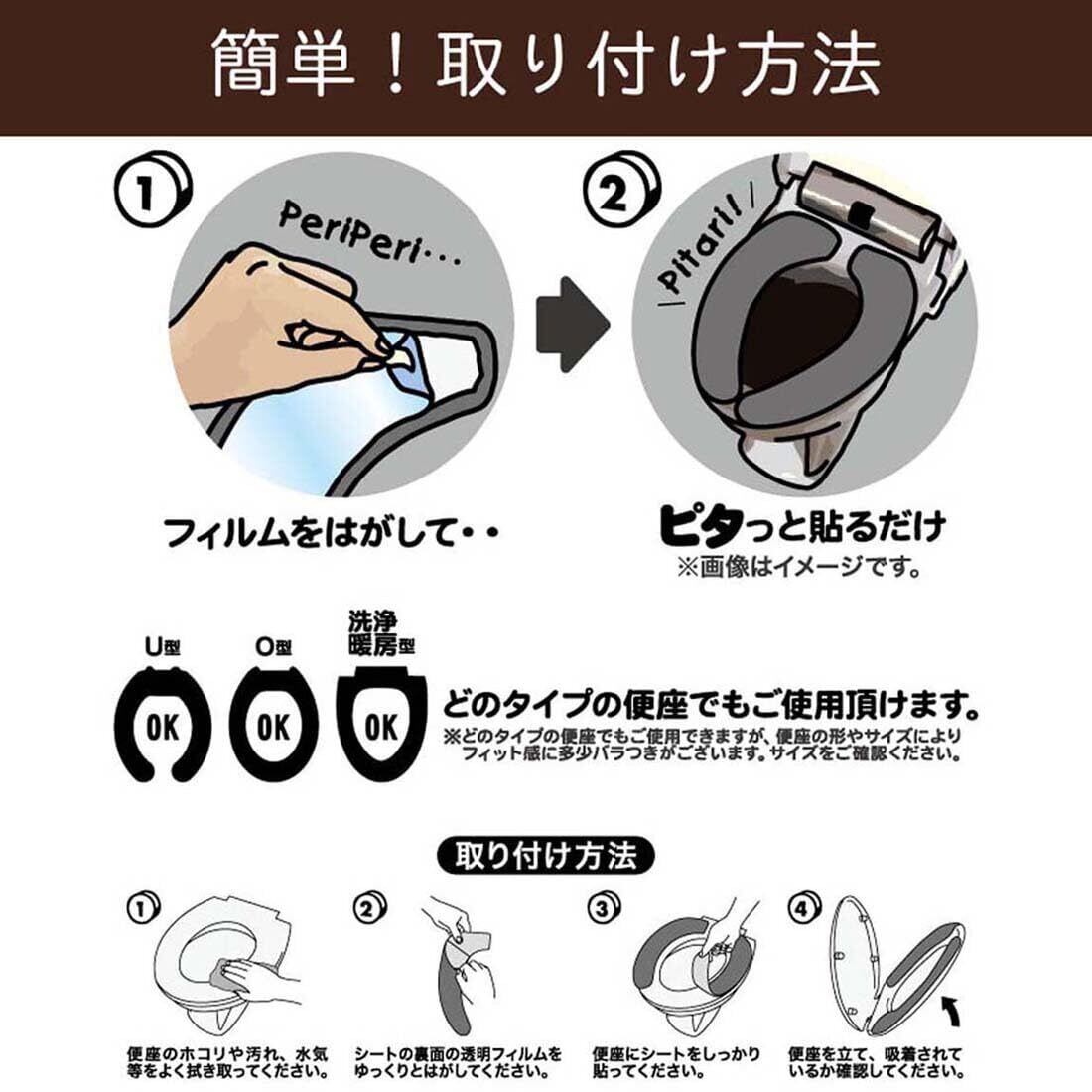 簡単！取り付け方法

①

PeriPeri…

フィルムをはがして・・

②

Pitari!

ピタっと貼るだけ
※画像はイメージです。

U型
OK

O型
OK

洗浄暖房型
OK

どのタイプの便座でもご使用頂けます。
※どのタイプの便座でもご使用できますが、便座の形やサイズによりフィット感に多少バラつきがございます。サイズをご確認ください。

取り付け方法

①
便座のホコリや汚れ、水気等をよく拭き取ってください。

②
シートの裏面の透明フィルムをゆっくりとはがしてください。

③
便座にシートをしっかり貼ってください。

④
便座を立て、吸着されているか確認してください。