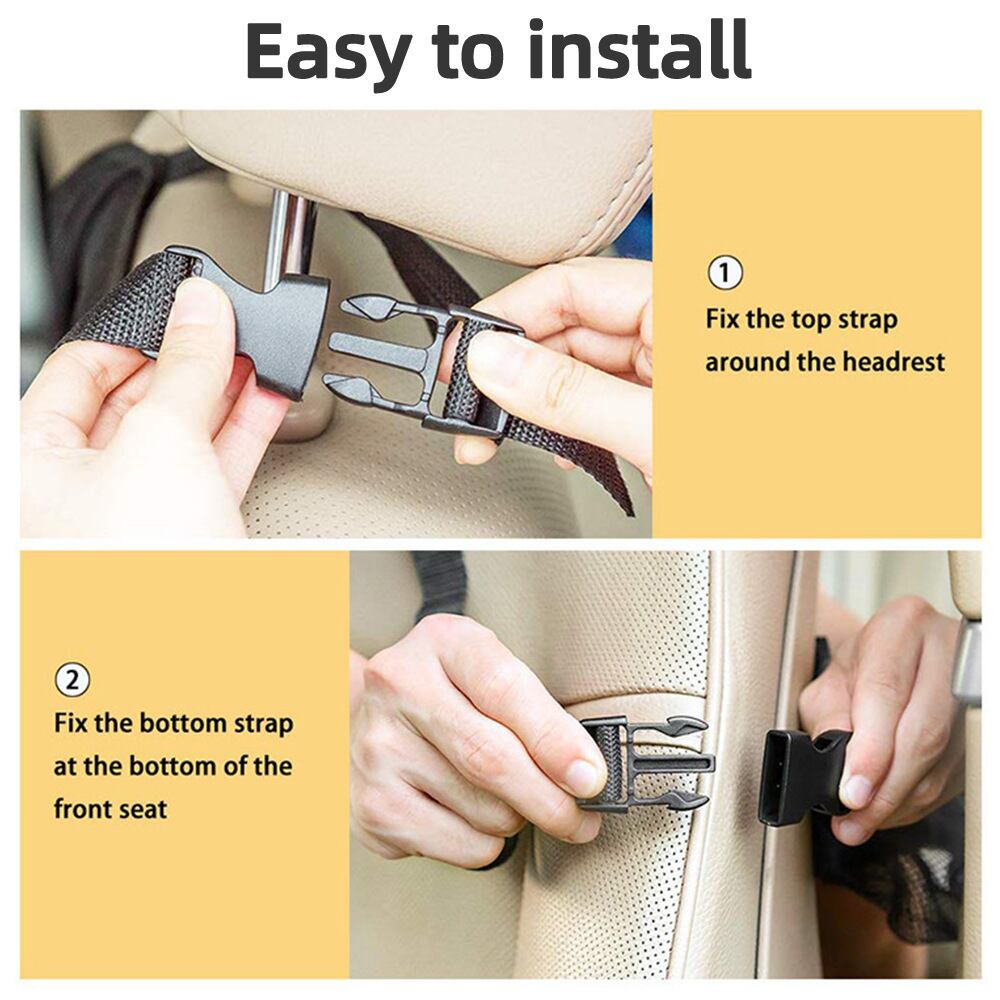 Easy to install

①
Fix the top strap around the headrest

②
Fix the bottom strap at the bottom of the front seat