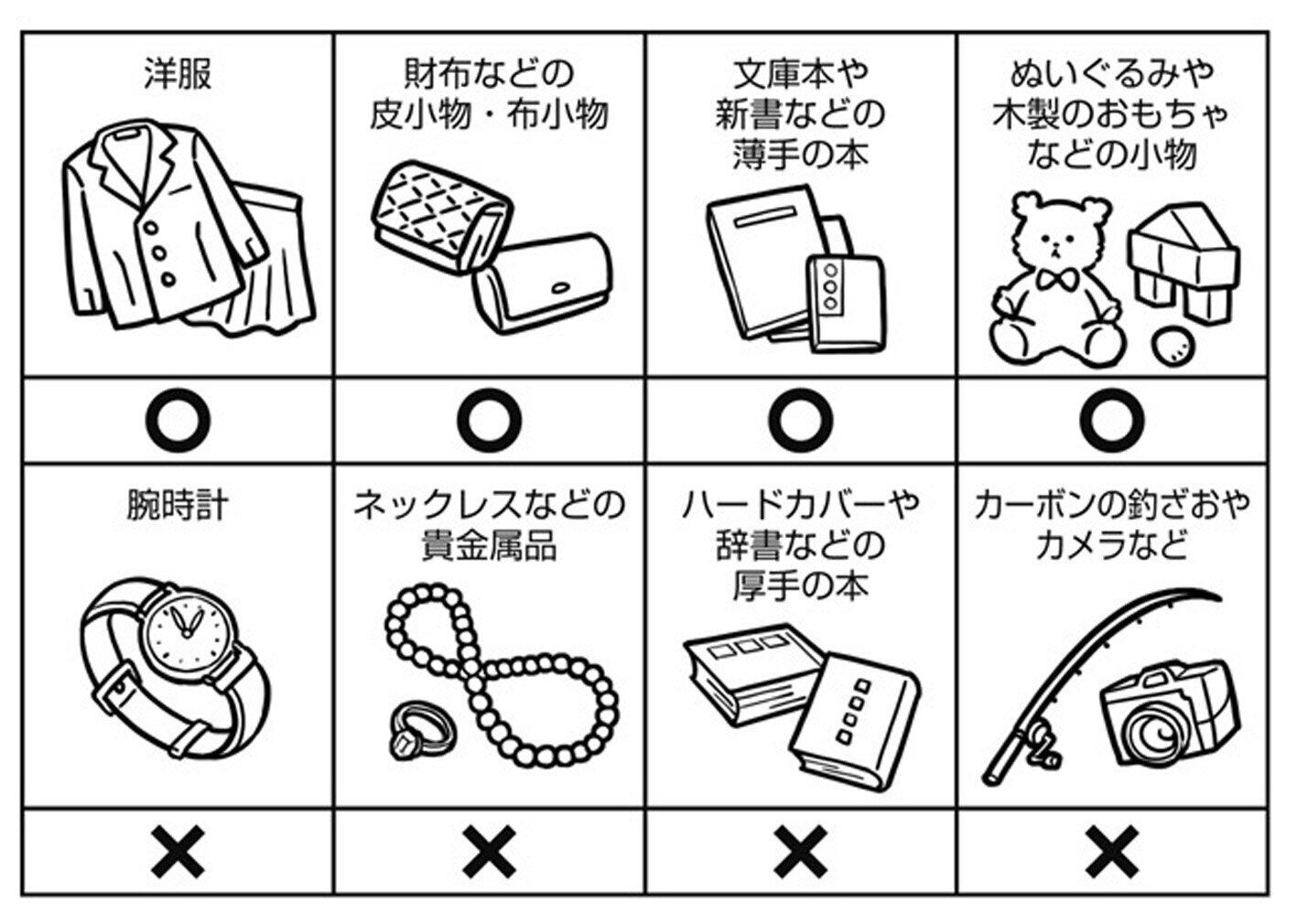 | 洋服 | 財布などの皮小物・布小物 | 文庫本や新書などの薄手の本 | ぬいぐるみや木製のおもちゃなどの小物 |
|---|---|---|---|
| ○ | ○ | ○ | ○ |
| 腕時計 | ネックレスなどの貴金属品 | ハードカバーや辞書などの厚手の本 | カーボンの釣ざおやカメラなど |
| × | × | × | × |