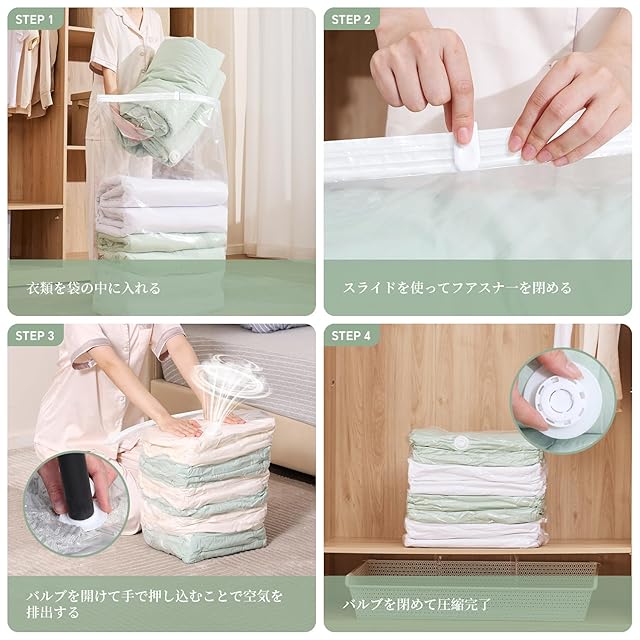 STEP 1

衣類を袋の中に入れる

STEP 2

スライドを使ってファスナーを閉める

STEP 3

バルブを開けて手で押し込むことで空気を排出する

STEP 4

バルブを閉めて圧縮完了