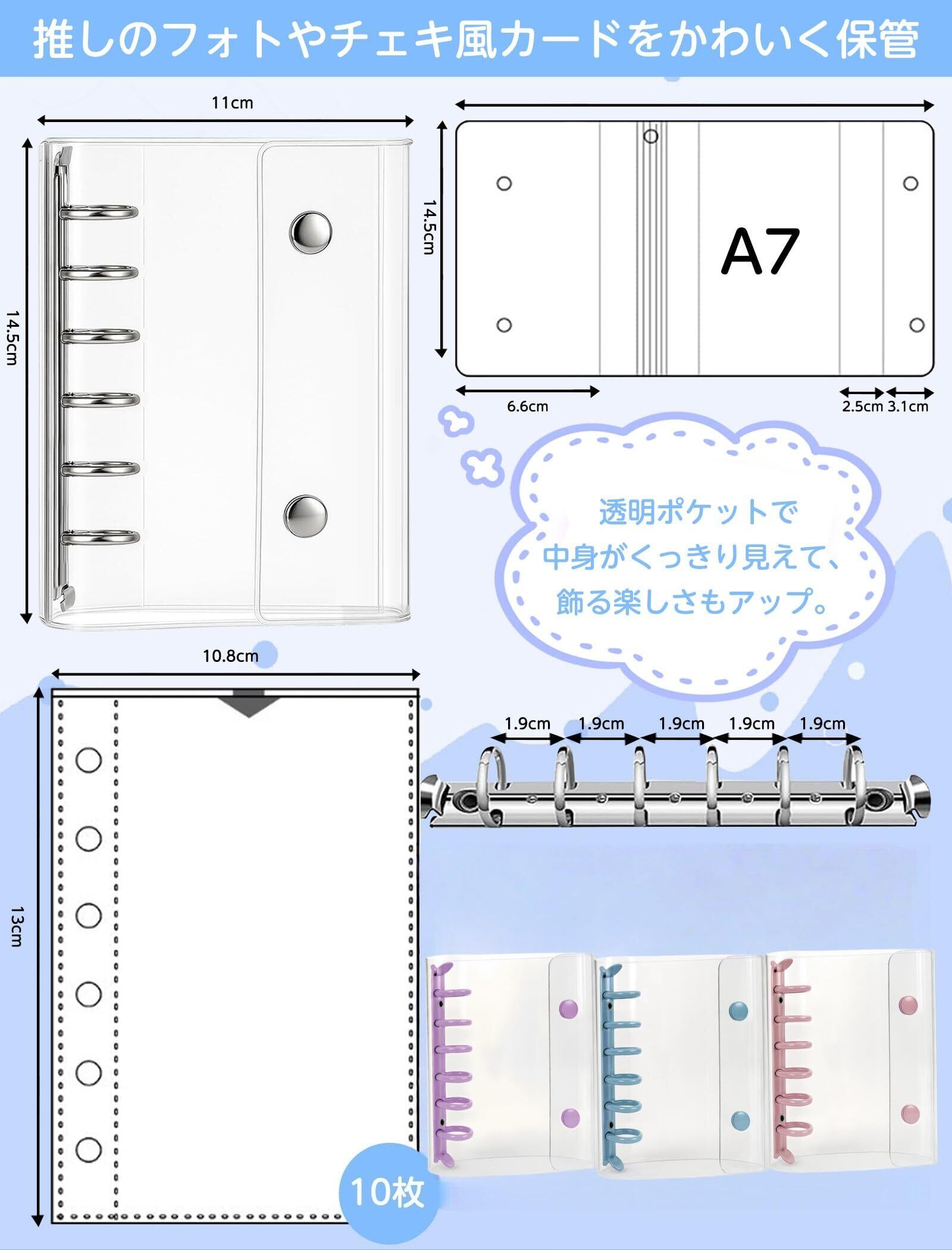 推しのフォトやチェキ風カードをかわいく保管

11cm

14.5cm

14.5cm

A7

6.6cm

2.5cm 3.1cm

透明ポケットで
中身がくっきり見えて、
飾る楽しさもアップ。

10.8cm

13cm

1.9cm 1.9cm 1.9cm 1.9cm 1.9cm

10枚