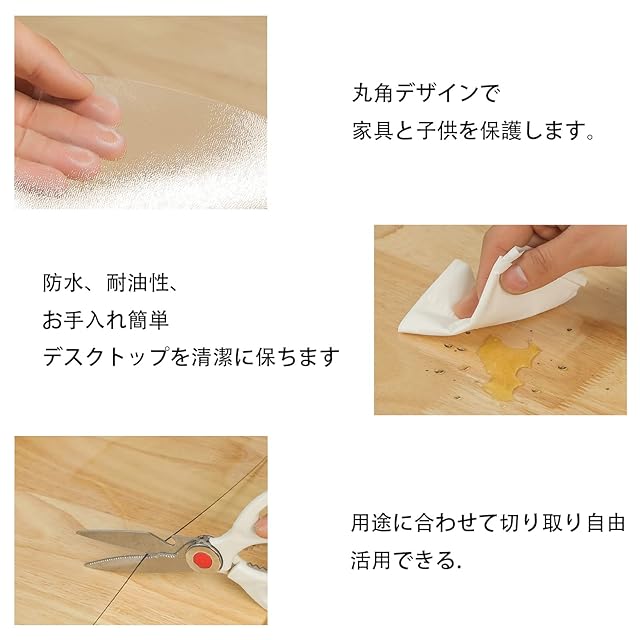 丸角デザインで
家具と子供を保護します。

防水、耐油性、
お手入れ簡単
デスクトップを清潔に保ちます

用途に合わせて切り取り自由
活用できる.