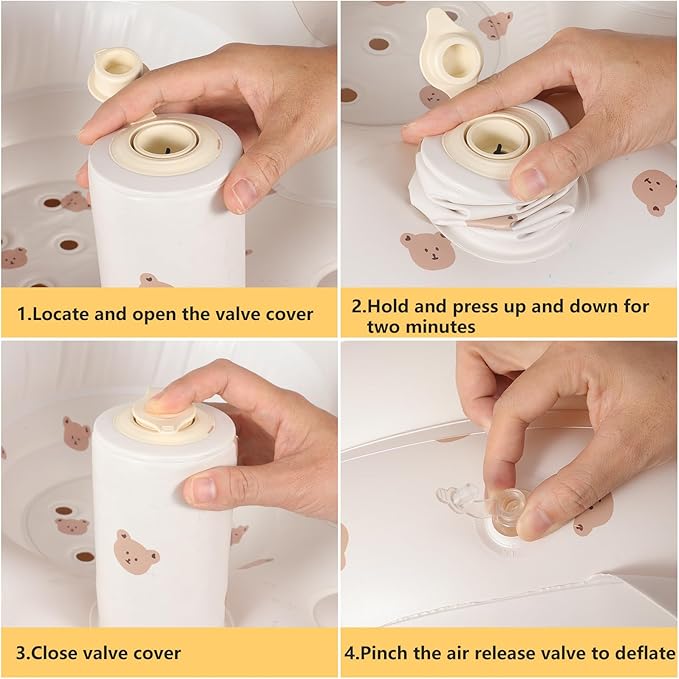 1.Locate and open the valve cover

2.Hold and press up and down for two minutes

3.Close valve cover

4.Pinch the air release valve to deflate