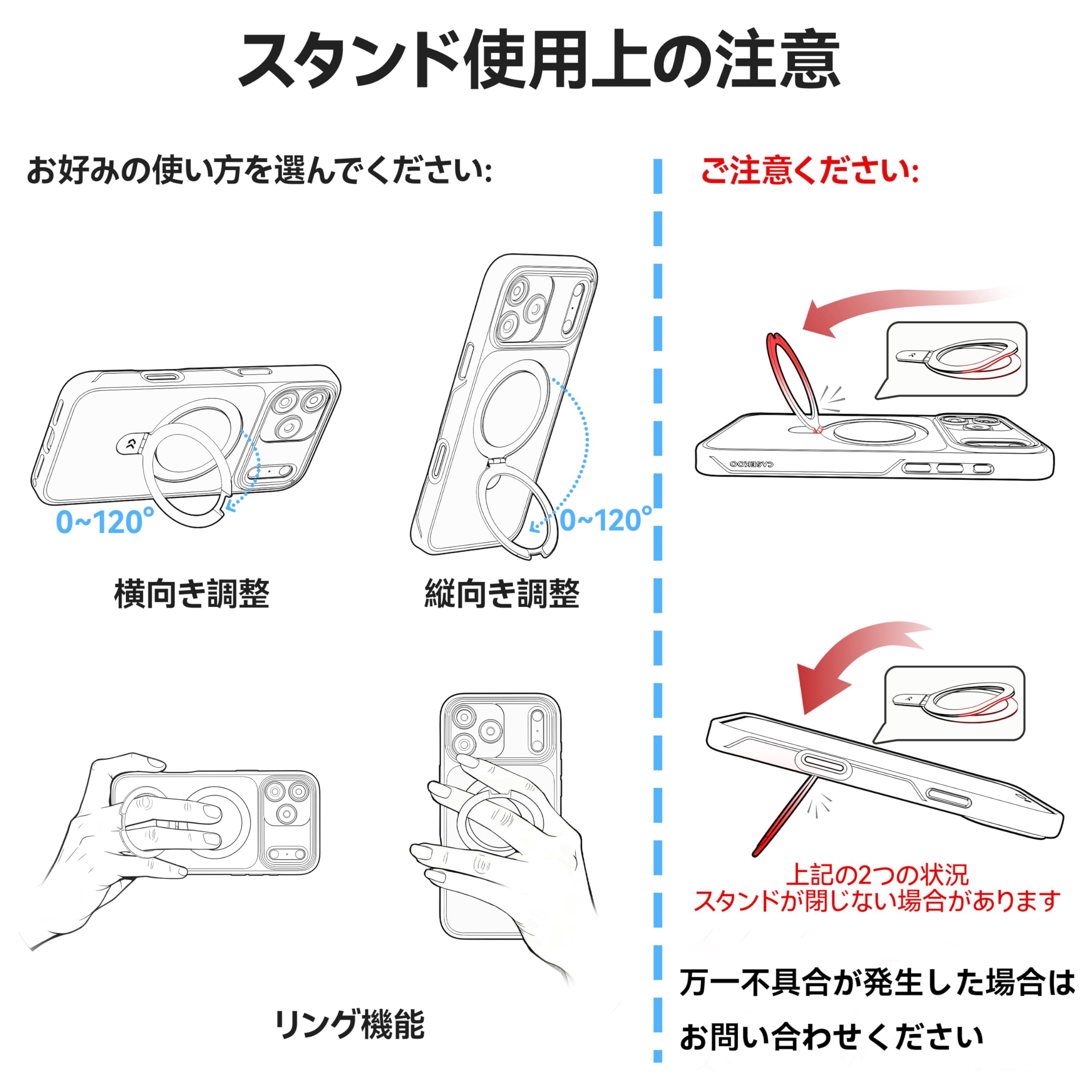 スタンド使用上の注意

お好みの使い方を選んでください:

0~120°

0~120°

横向き調整

縦向き調整

リング機能

ご注意ください:

CASEKOO

上記の2つの状況
スタンドが閉じない場合があります

万一不具合が発生した場合は
お問い合わせください