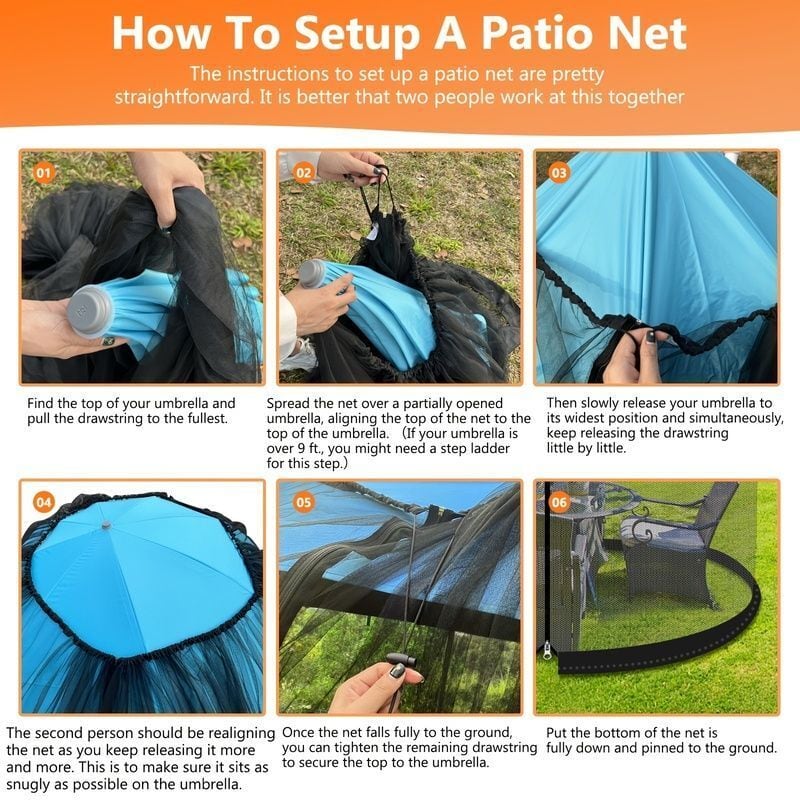 How To Setup A Patio Net

The instructions to set up a patio net are pretty straightforward. It is better that two people work at this together

01

Find the top of your umbrella and pull the drawstring to the fullest.

02

Spread the net over a partially opened umbrella, aligning the top of the net to the top of the umbrella. (If your umbrella is over 9 ft., you might need a step ladder for this step.)

03

Then slowly release your umbrella to its widest position and simultaneously, keep releasing the drawstring little by little.

04

The second person should be realigning the net as you keep releasing it more and more. This is to make sure it sits as snugly as possible on the umbrella.

05

Once the net falls fully to the ground, you can tighten the remaining drawstring to secure the top to the umbrella.

06

Put the bottom of the net is fully down and pinned to the ground.