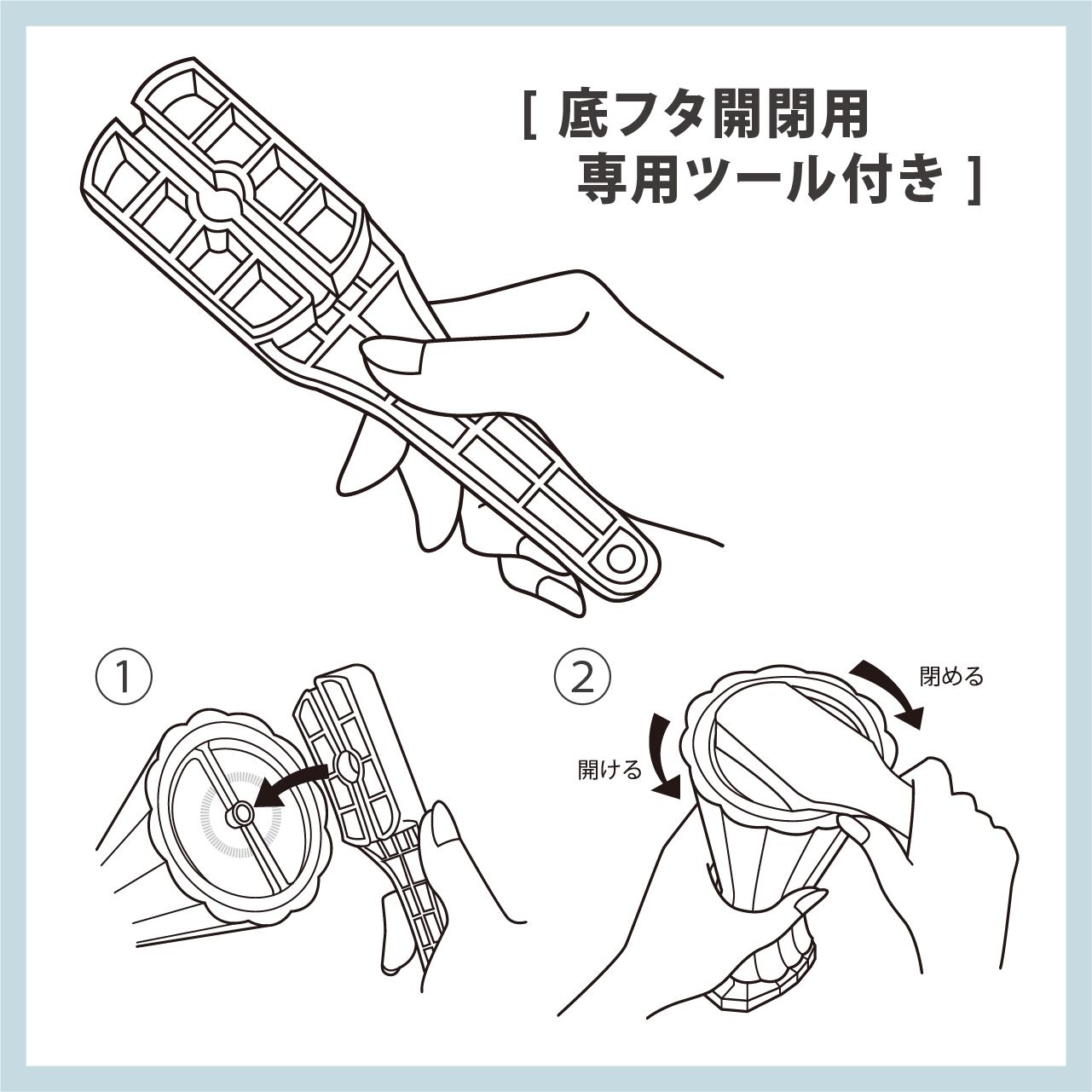 [ 底フタ開閉用
専用ツール付き ]

①

②

閉める

開ける