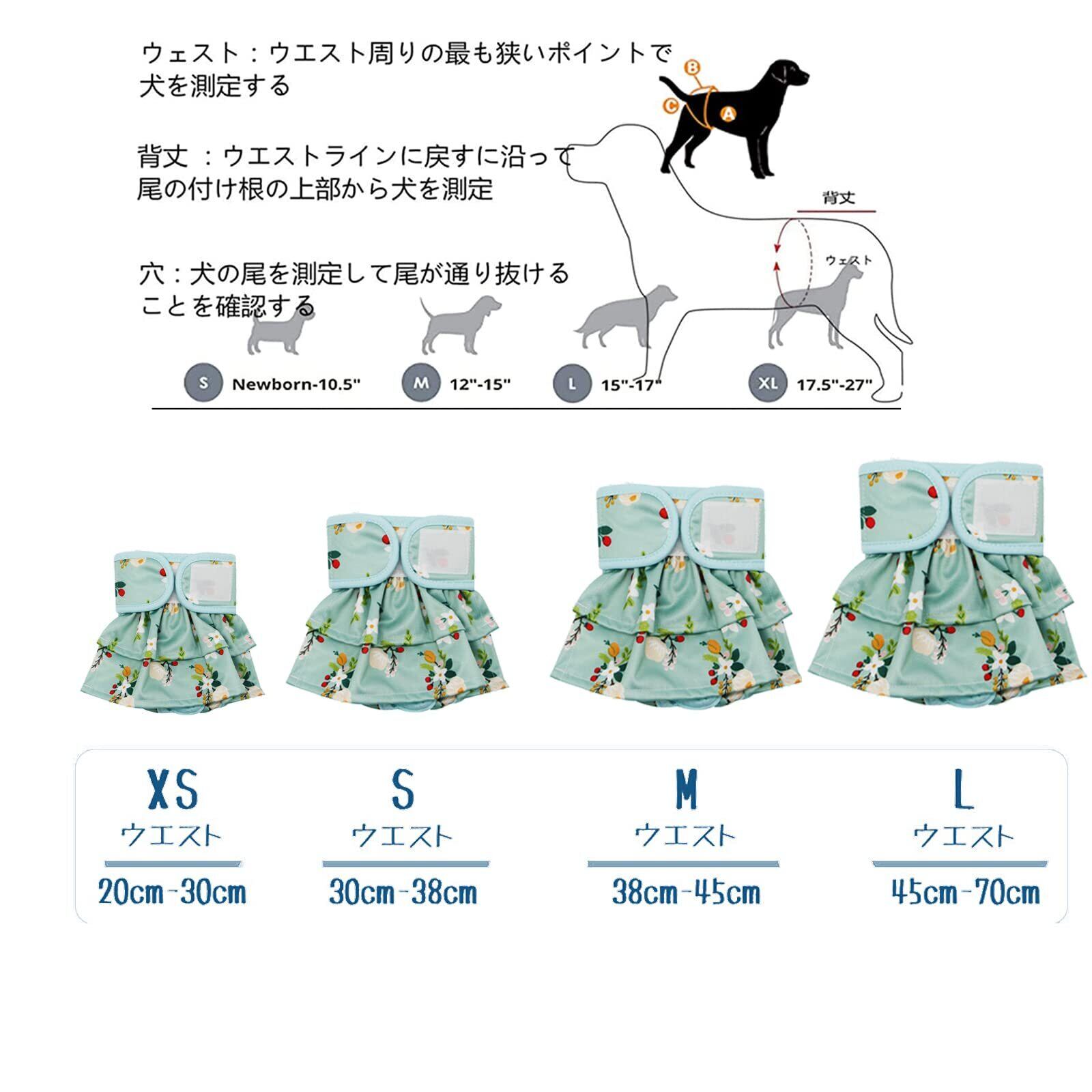 ウェスト：ウエスト周りの最も狭いポイントで犬を測定する

背丈 ：ウエストラインに戻すに沿って尾の付け根の上部から犬を測定

穴：犬の尾を測定して尾が通り抜けることを確認する

B
C
A

背丈
ウェスト

S Newborn-10.5"
M 12"-15"
L 15"-17"
XL 17.5"-27"

XS
ウエスト
20cm-30cm

S
ウエスト
30cm-38cm

M
ウエスト
38cm-45cm

L
ウエスト
45cm-70cm