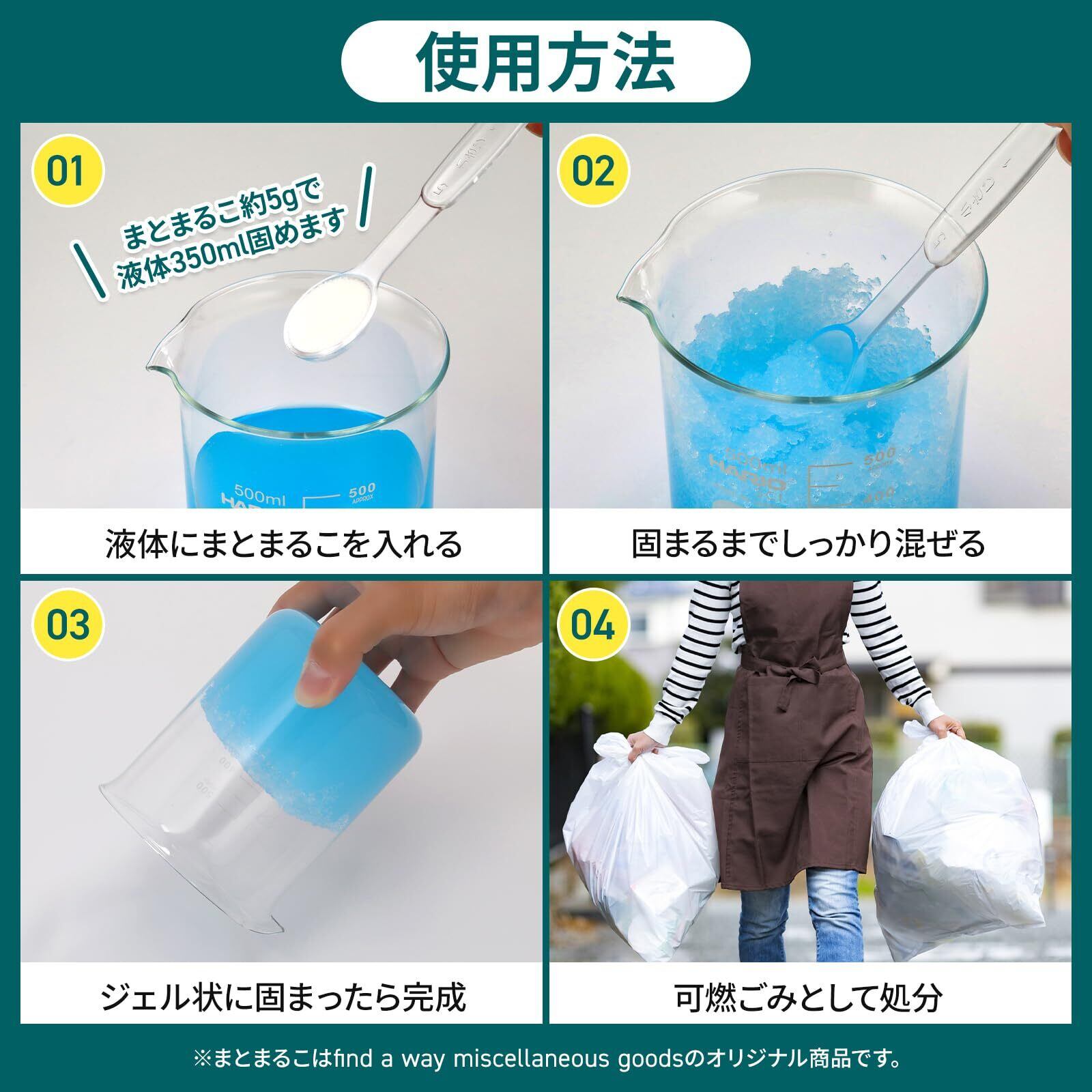 使用方法

01

まとまるこ約5gで
液体350ml固めます

500ml
HARIO
500
APPROX

液体にまとまるこを入れる

02

500ml
HARIO
500
400

固まるまでしっかり混ぜる

03

ジェル状に固まったら完成

04

可燃ごみとして処分

※まとまるこはfind a way miscellaneous goodsのオリジナル商品です。