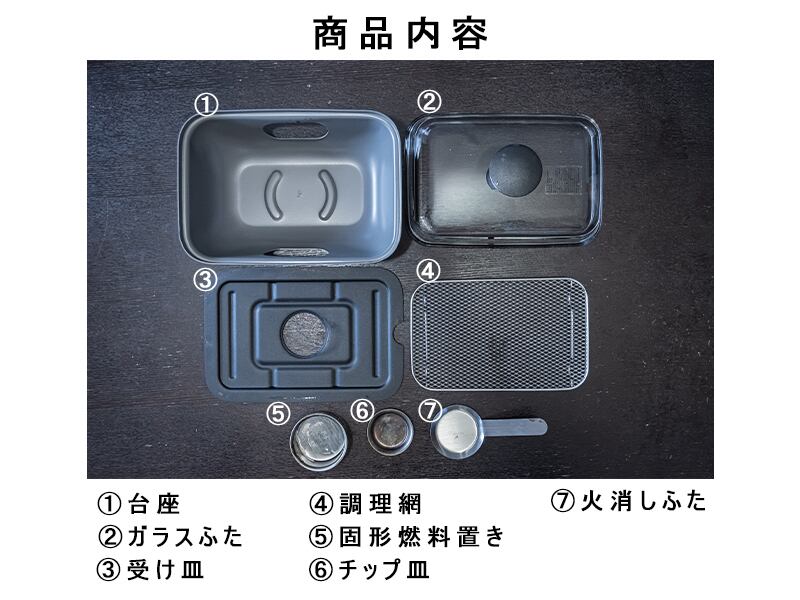 商品内容

①

②

③

④

⑤

⑥

⑦

①台座
②ガラスふた
③受け皿

④調理網
⑤固形燃料置き
⑥チップ皿

⑦火消しふた