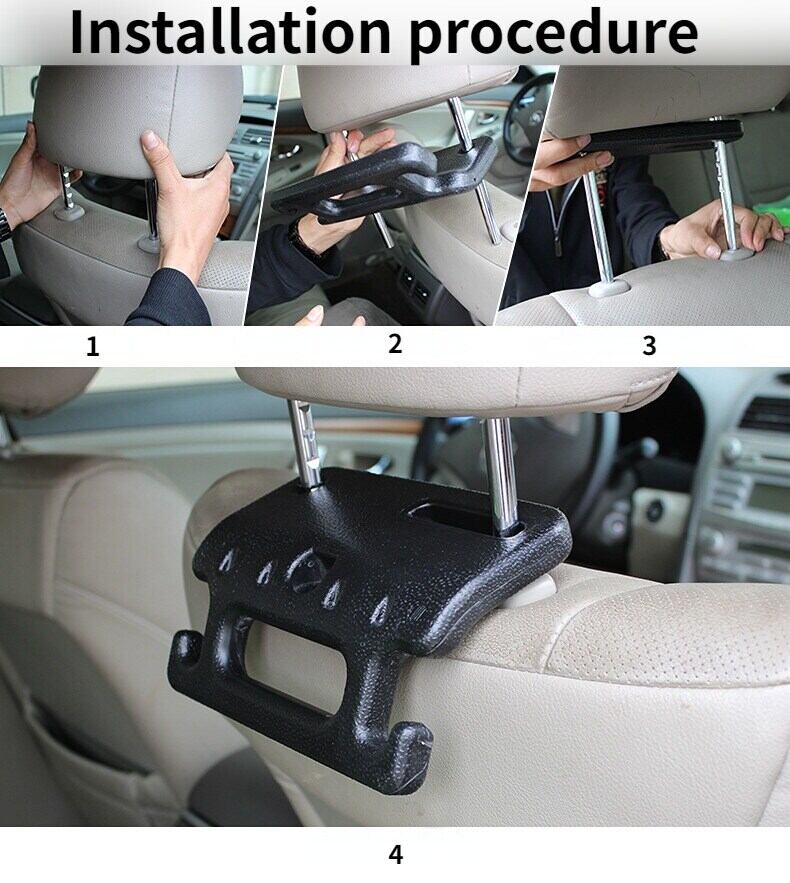 Installation procedure

1

2

3

4