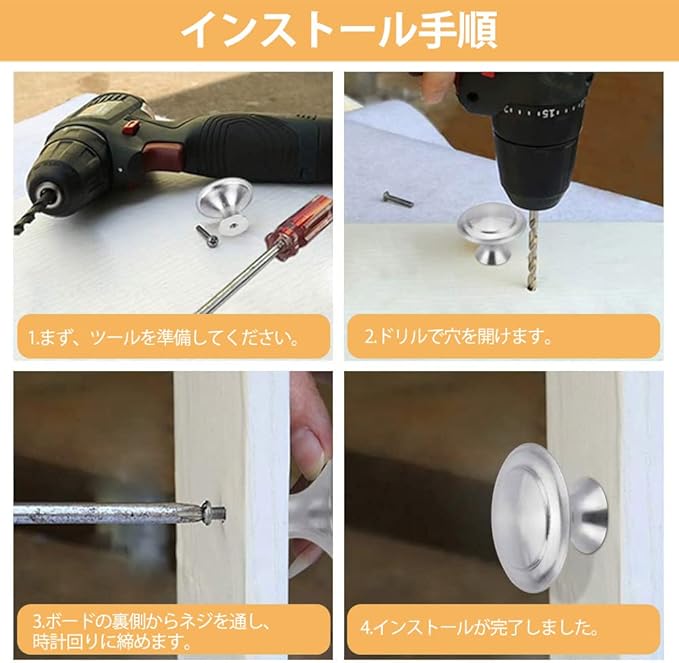 インストール手順

1.まず、ツールを準備してください。

2.ドリルで穴を開けます。

3.ボードの裏側からネジを通し、時計回りに締めます。

4.インストールが完了しました。