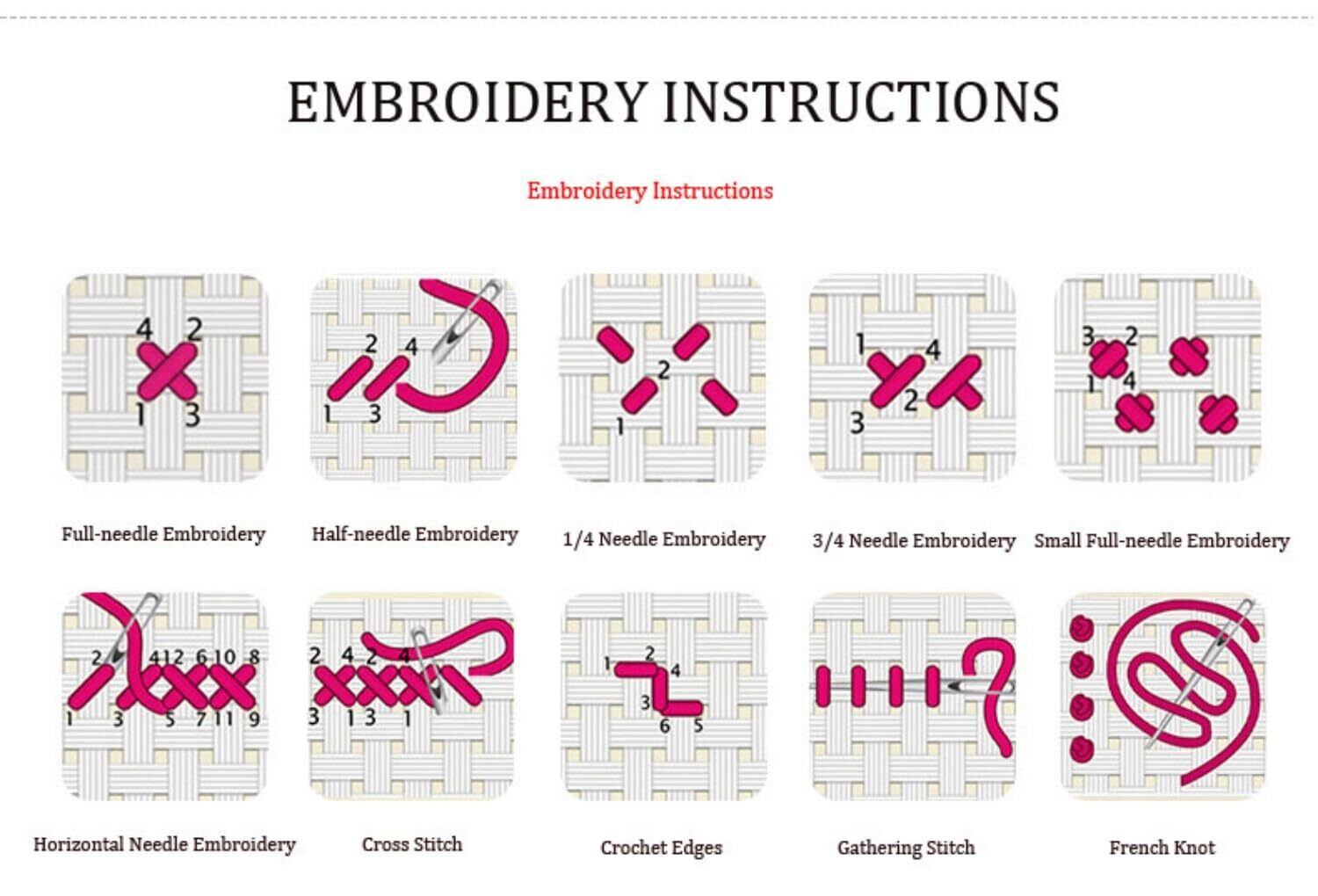 EMBROIDERY INSTRUCTIONS

Embroidery Instructions

4 2
1 3

Full-needle Embroidery

2 4
1 3

Half-needle Embroidery

2
1

1/4 Needle Embroidery

1 4
2
3

3/4 Needle Embroidery

3 2
1 4

Small Full-needle Embroidery

2 4 12 6 10 8
1 3 5 7 11 9

Horizontal Needle Embroidery

2 4 2 4
3 1 3 1

Cross Stitch

1 2
4
3
6 5

Crochet Edges

Gathering Stitch

French Knot