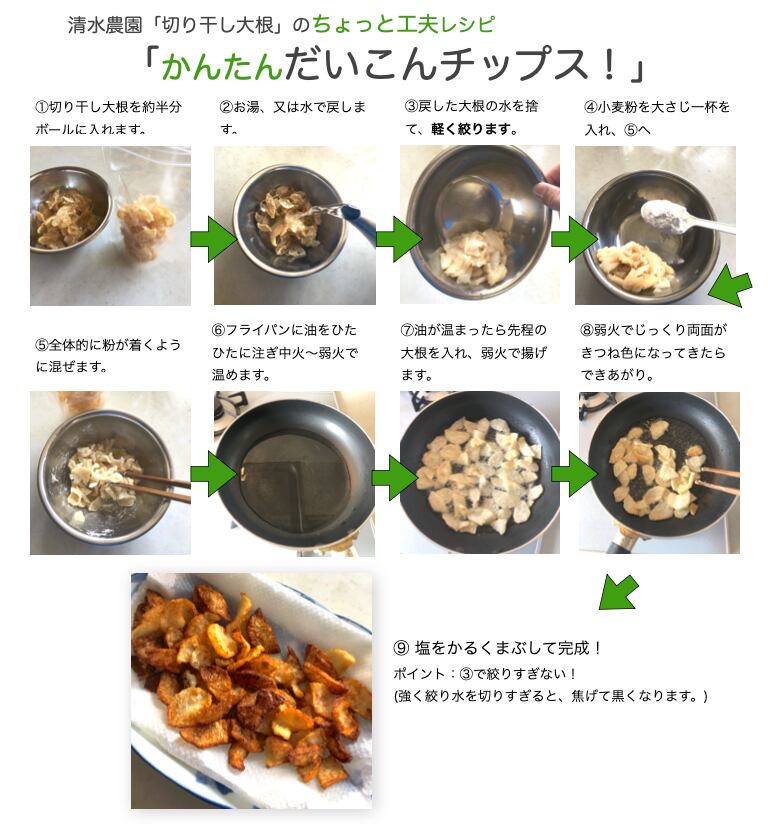 清水農園「切り干し大根」のちょっと工夫レシピ

「かんたんだいこんチップス！」

①切り干し大根を約半分ボールに入れます。

②お湯、又は水で戻します。

③戻した大根の水を捨て、軽く絞ります。

④小麦粉を大さじ一杯を入れ、⑤へ

⑤全体的に粉が着くように混ぜます。

⑥フライパンに油をひたひたに注ぎ中火〜弱火で温めます。

⑦油が温まったら先程の大根を入れ、弱火で揚げます。

⑧弱火でじっくり両面がきつね色になってきたらできあがり。

⑨ 塩をかるくまぶして完成！

ポイント：③で絞りすぎない！

(強く絞り水を切りすぎると、焦げて黒くなります。)