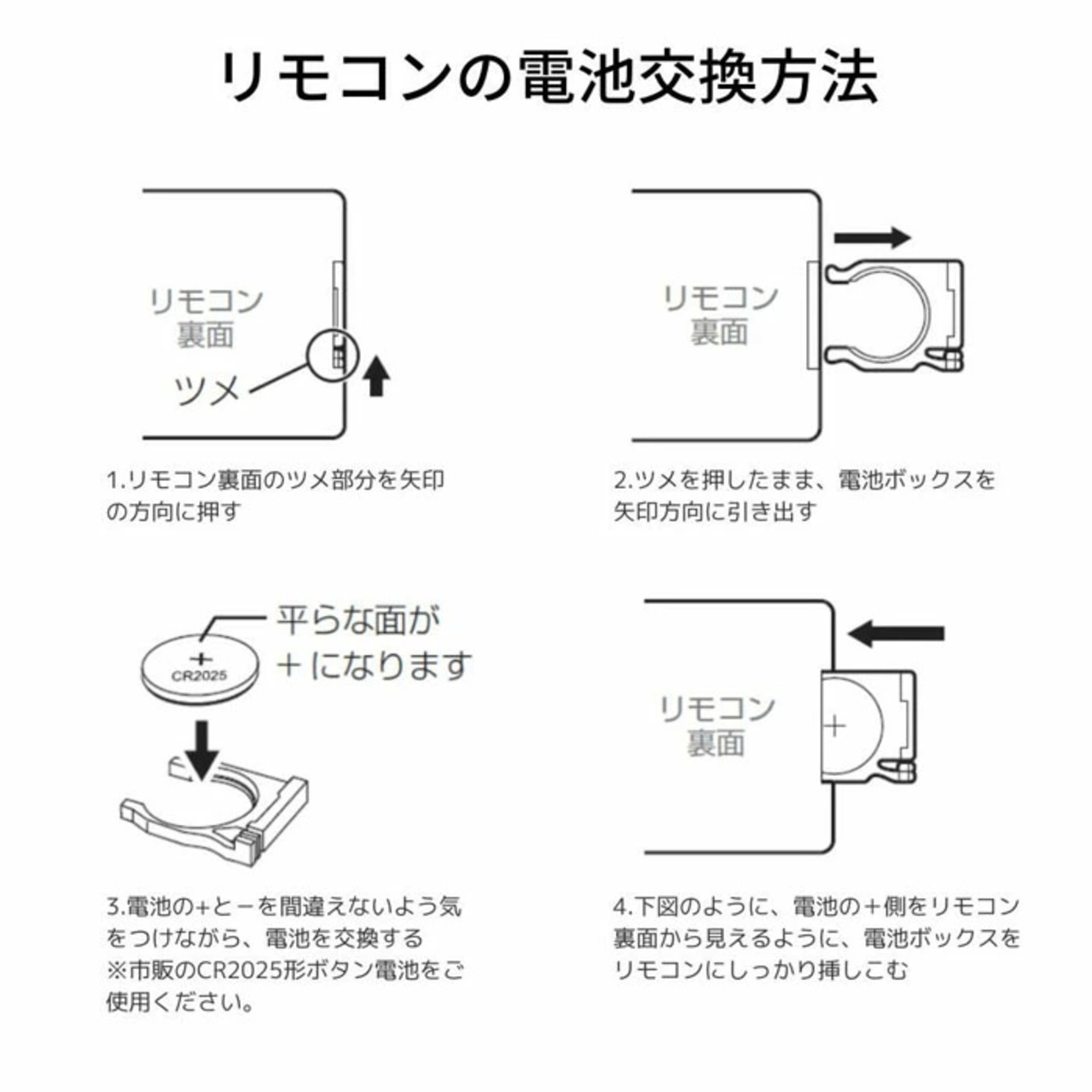 リモコンの電池交換方法

リモコン
裏面

ツメ

1.リモコン裏面のツメ部分を矢印の方向に押す

リモコン
裏面

2.ツメを押したまま、電池ボックスを矢印方向に引き出す

+
CR2025

平らな面が
+になります

3.電池の+と−を間違えないよう気をつけながら、電池を交換する
※市販のCR2025形ボタン電池をご使用ください。

リモコン
裏面

+

4.下図のように、電池の+側をリモコン裏面から見えるように、電池ボックスをリモコンにしっかり挿しこむ