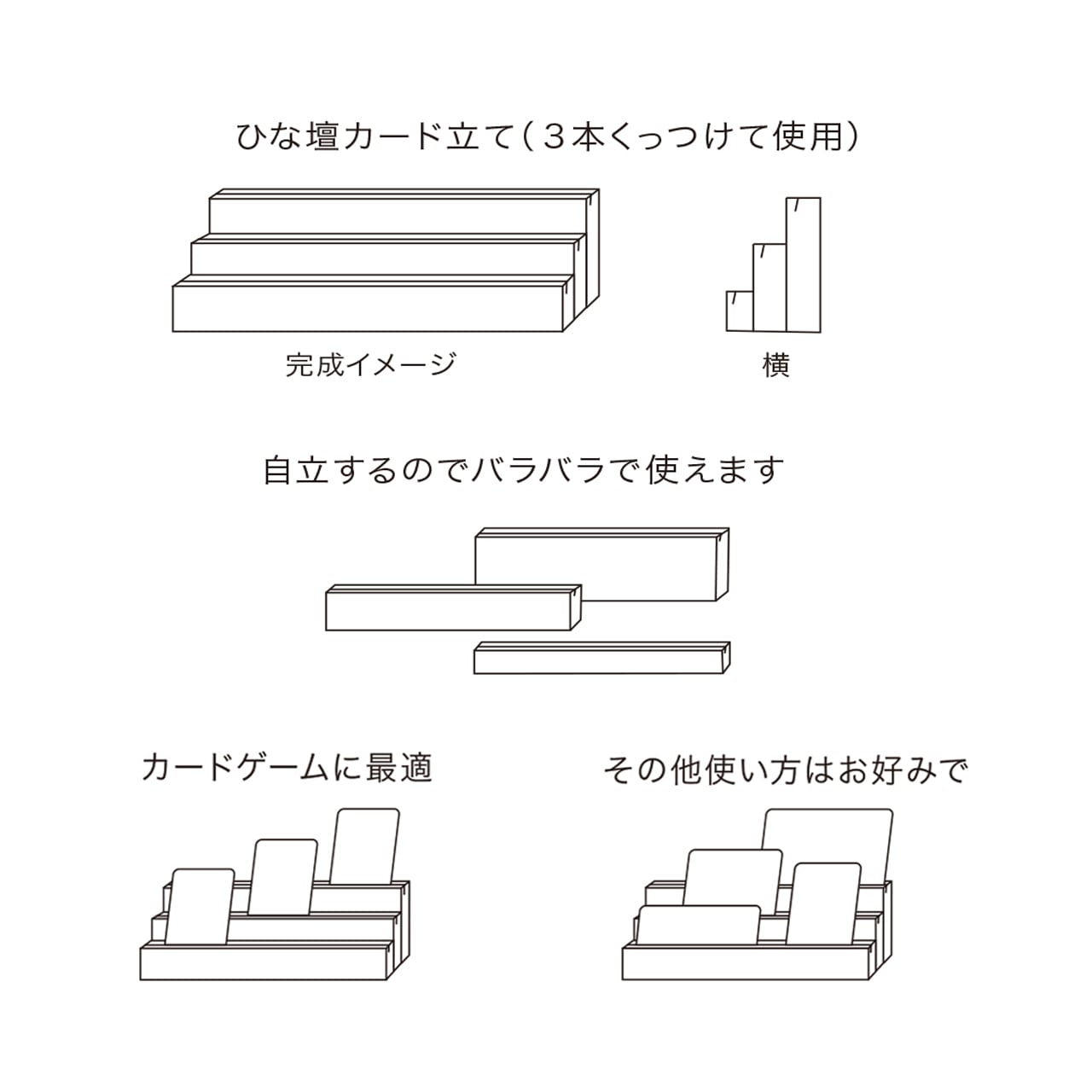 ひな壇カード立て（３本くっつけて使用）

完成イメージ

横

自立するのでバラバラで使えます

カードゲームに最適

その他使い方はお好みで